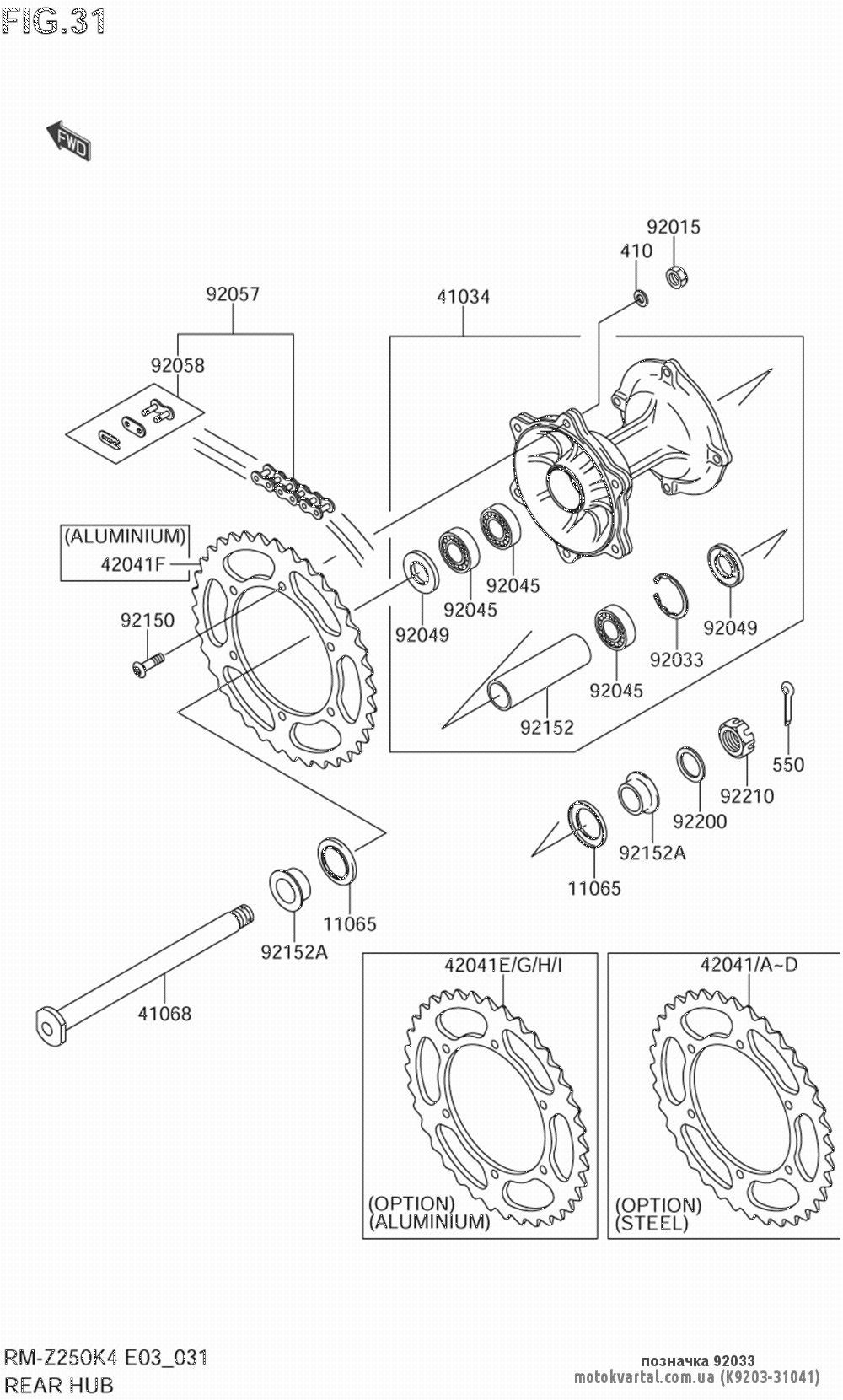 FIG.31

FWD

92015
410
92057
41034
92058
(ALUMINIUM)
42041F
92150
92049
92045
92045
92049
92033
92045
92152
550
92210
92200
92152A
11065
11065
92152A
41068
42041E/G/H/I
(OPTION)
(ALUMINIUM)
42041/A~D
(OPTION)
(STEEL)

RM-Z250K4 E03_031
REAR HUB

позначка 92033
motokvartal.com.ua (K9203-31041)