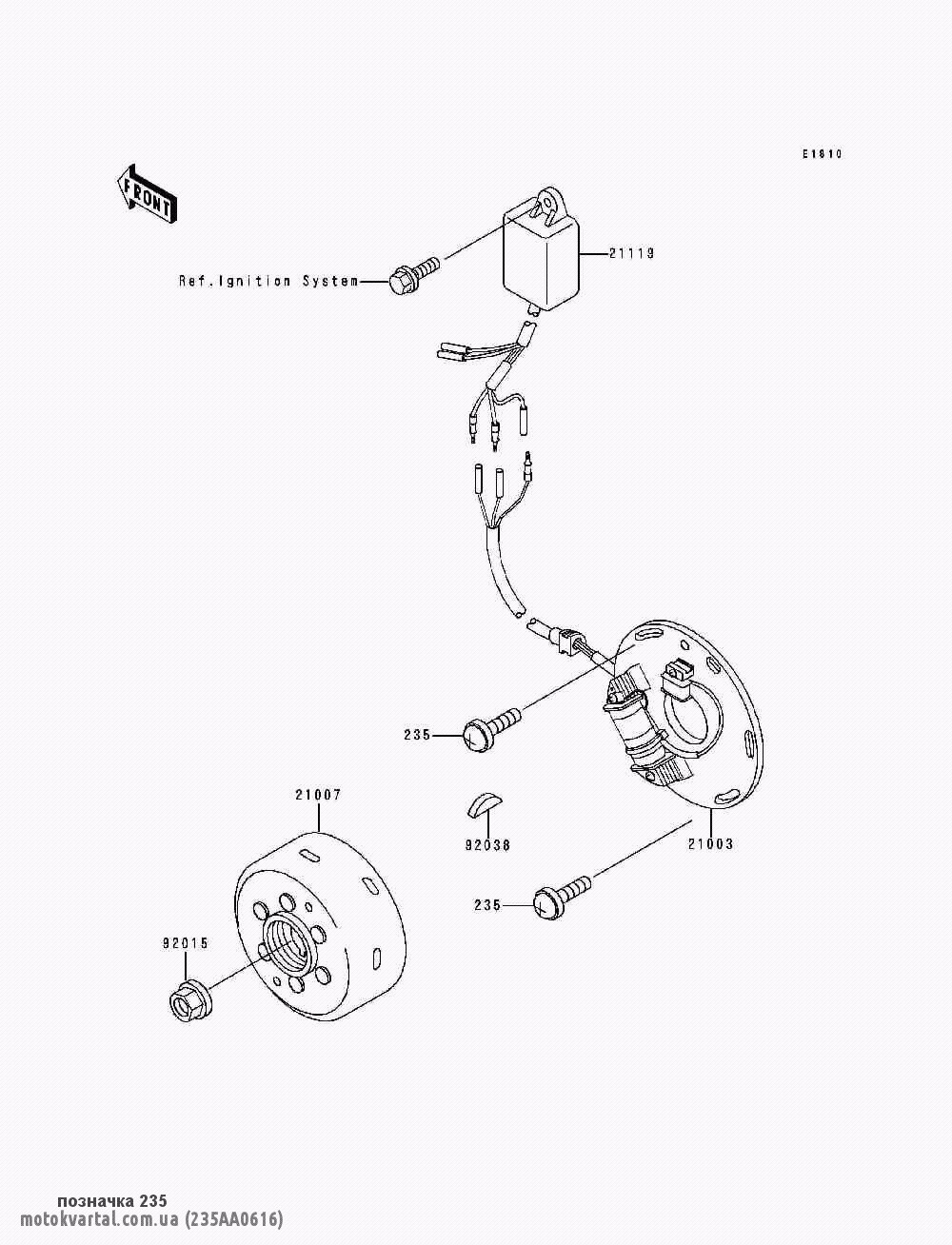 E1810

FRONT

Ref.Ignition System

21119

235

21007

92038

21003

235

92015

позначка 235
motokvartal.com.ua (235AA0616)