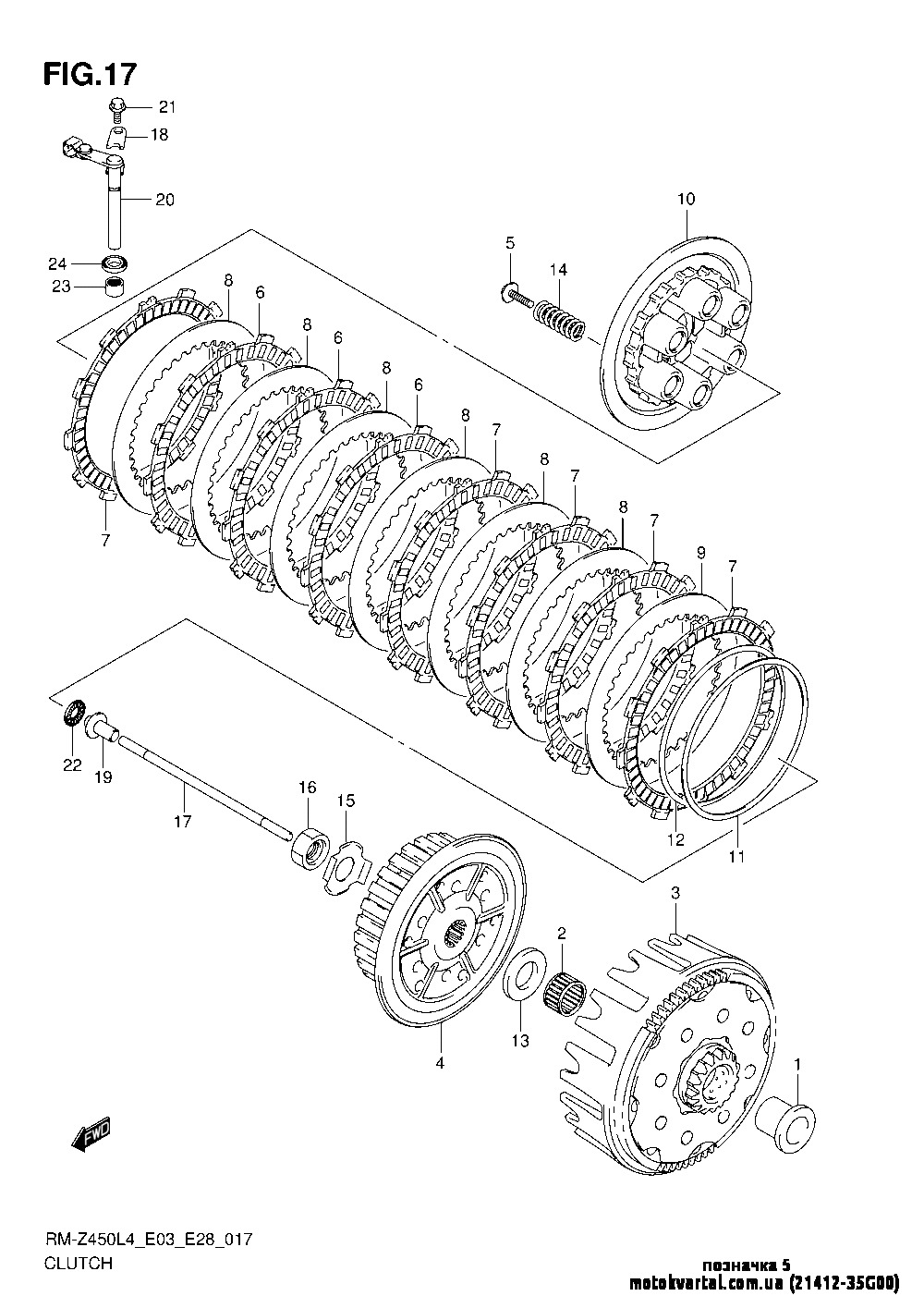 FIG.17

21
18
20
24
23
10
5
14
8
6
8
6
8
6
8
7
8
7
8
7
9
7
7
22
19
17
16
15
12
11
3
2
13
4
1
FWD

RM-Z450L4_E03_E28_017
CLUTCH

позначка 5
motokvartal.com.ua (21412-35G00)