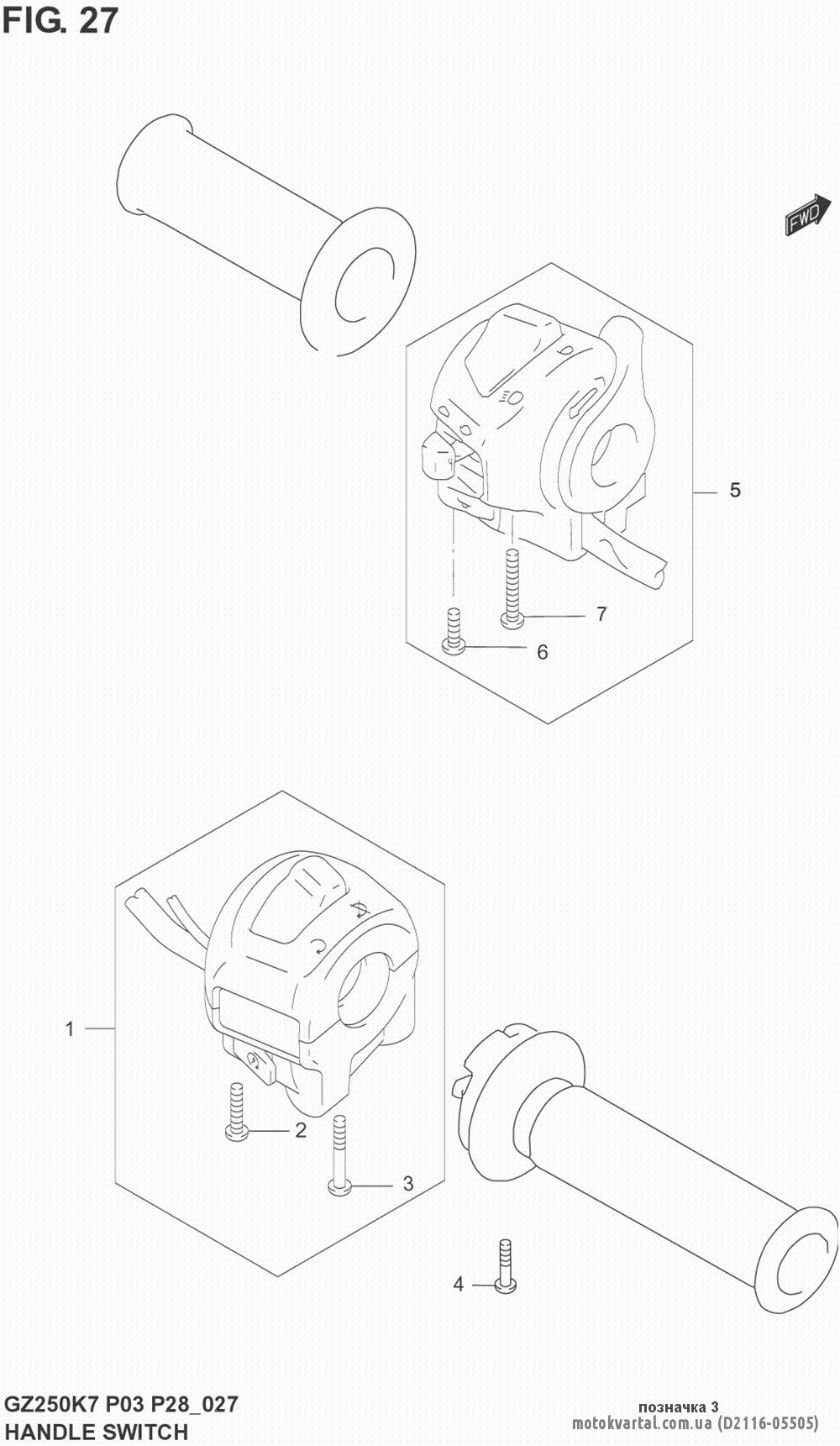 FIG. 27

FWD

5

7

6

1

2

3

4

GZ250K7 P03 P28_027
HANDLE SWITCH

позначка 3
motokvartal.com.ua (D2116-05505)