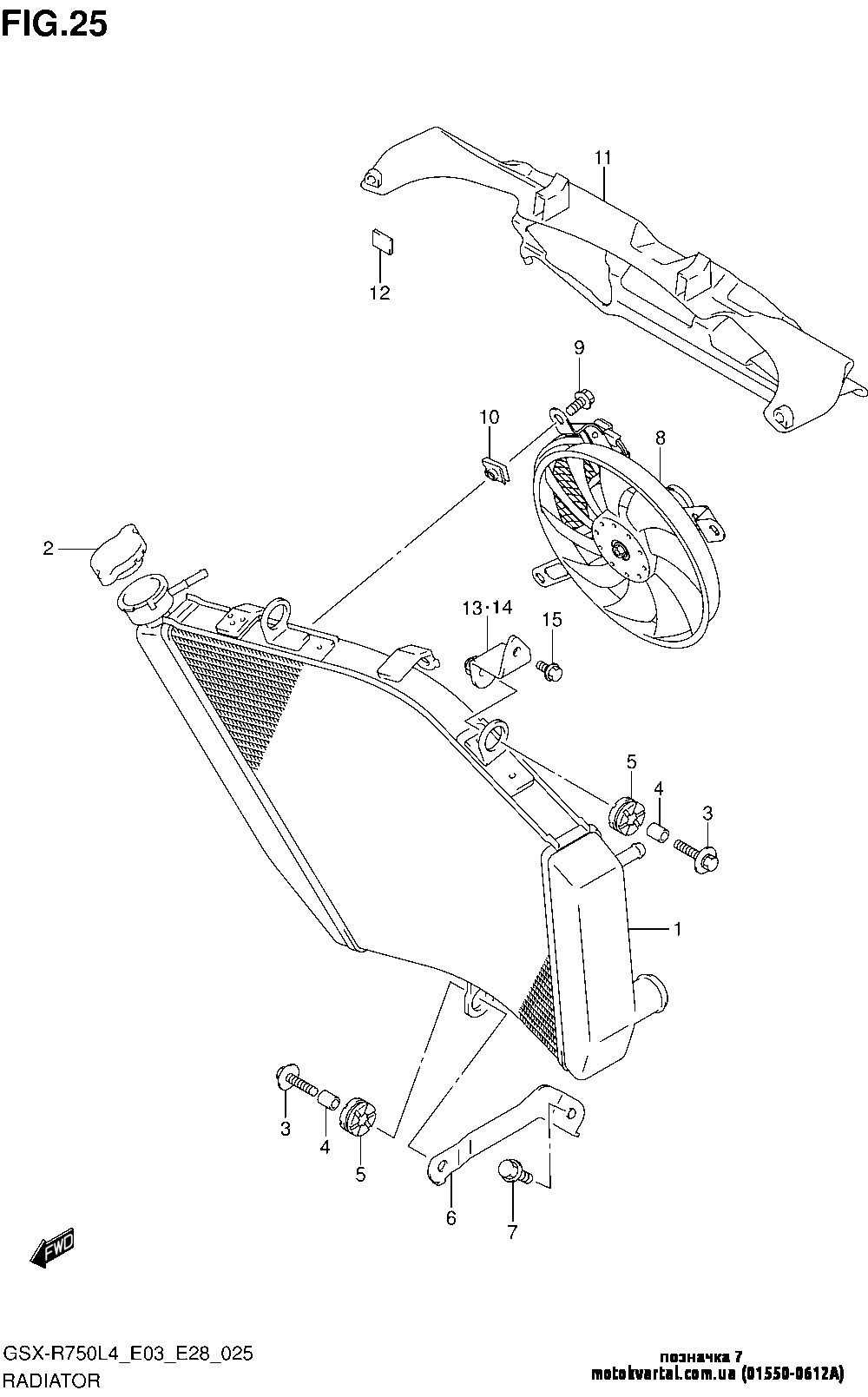 FIG.25

11

12

9

10

8

2

13·14

15

5

4

3

1

3

4

5

6

7

FWD

GSX-R750L4_E03_E28_025

RADIATOR

позначка 7

motokvartal.com.ua (01550-0612A)