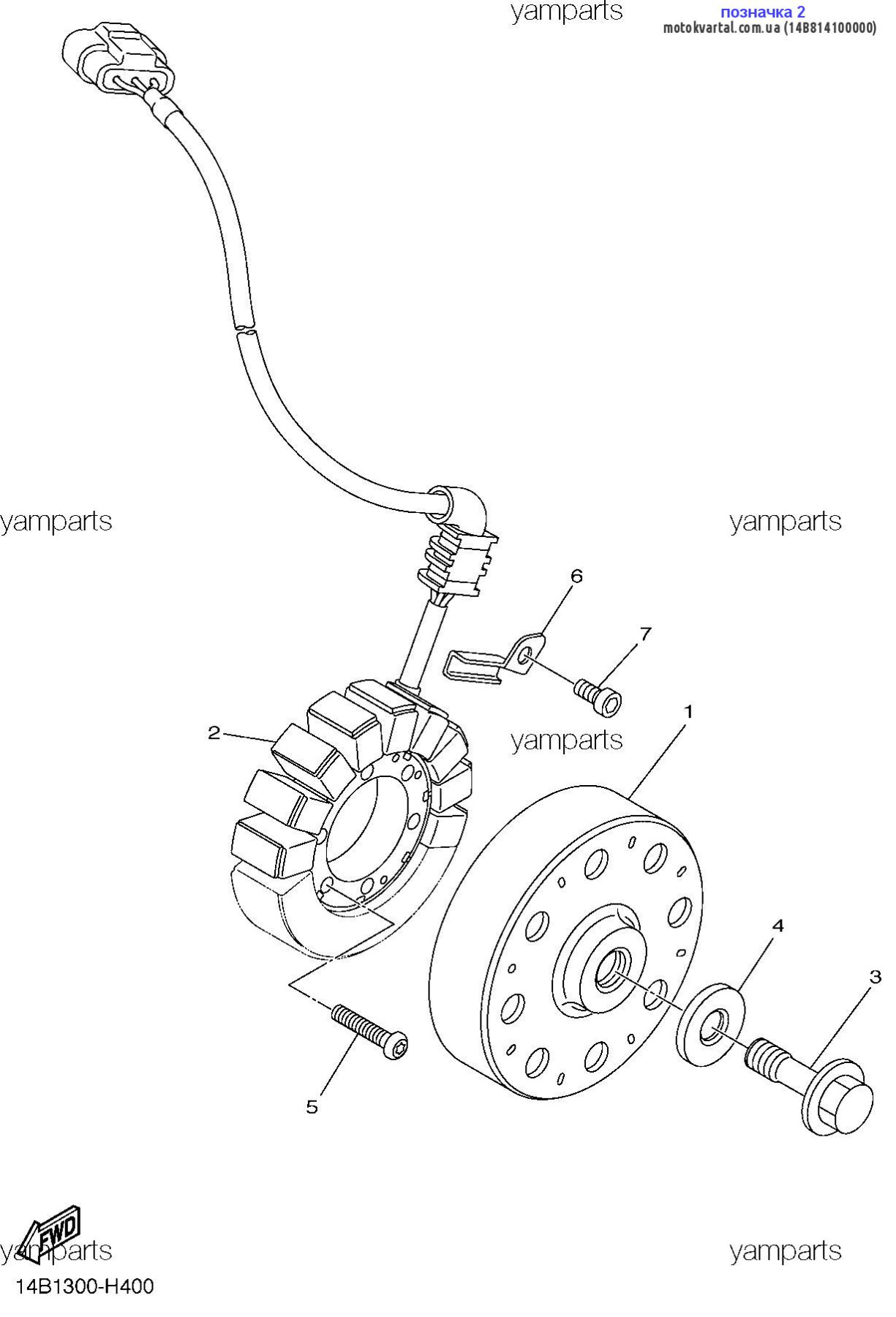 yamparts
позначка 2
motokvartal.com.ua (14B814100000)

yamparts
yamparts

6
7
1
2
yamparts
4
3
5

FWD
yamparts
yamparts
14B1300-H400