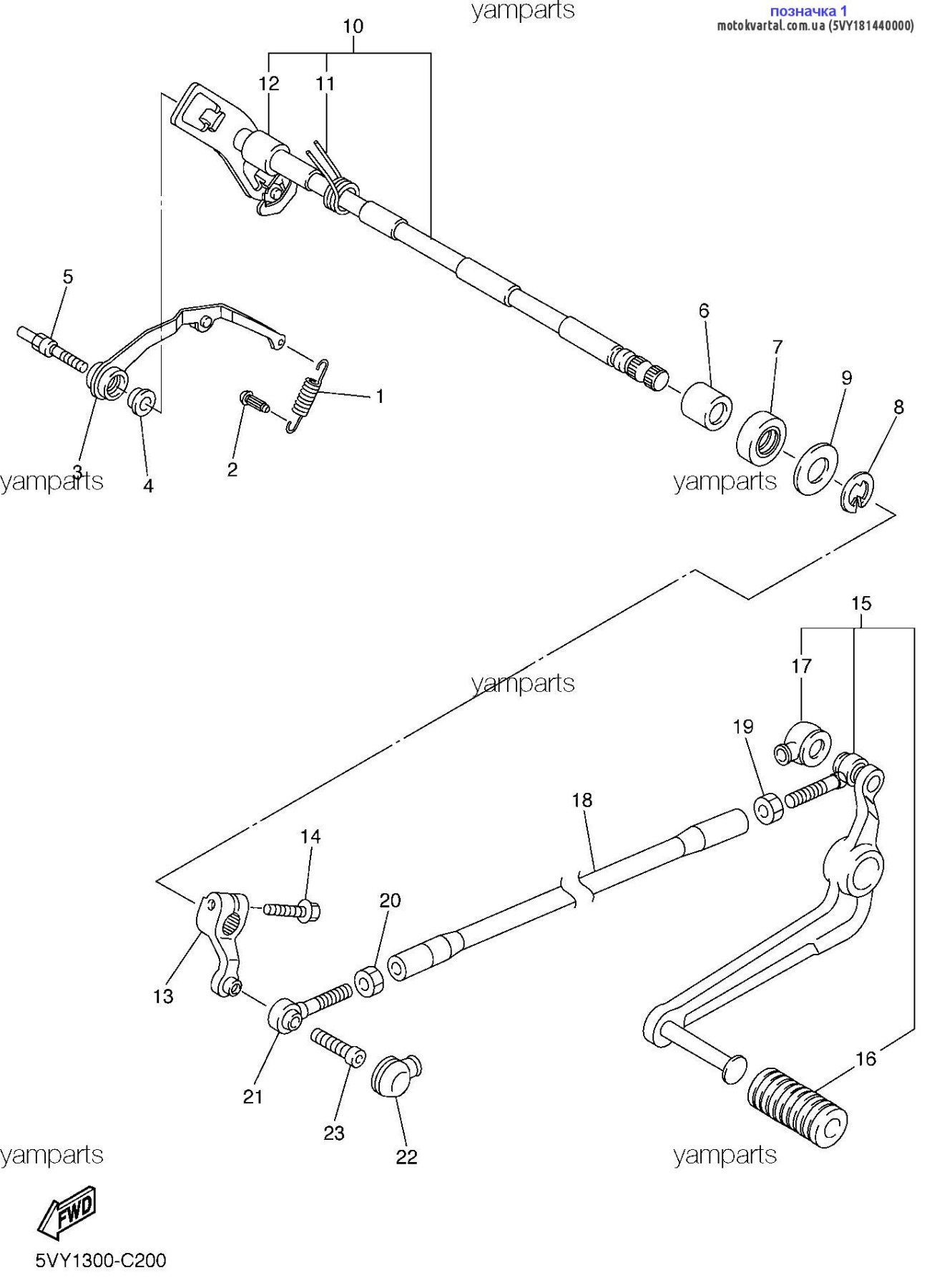 yamparts

позначка 1
motokvartal.com.ua (5VY181440000)

10
12
11
5
6
7
9
8
1
2
3
4
yamparts
yamparts
15
17
yamparts
19
18
14
20
13
21
23
22
16
yamparts
yamparts
FWD
5VY1300-C200