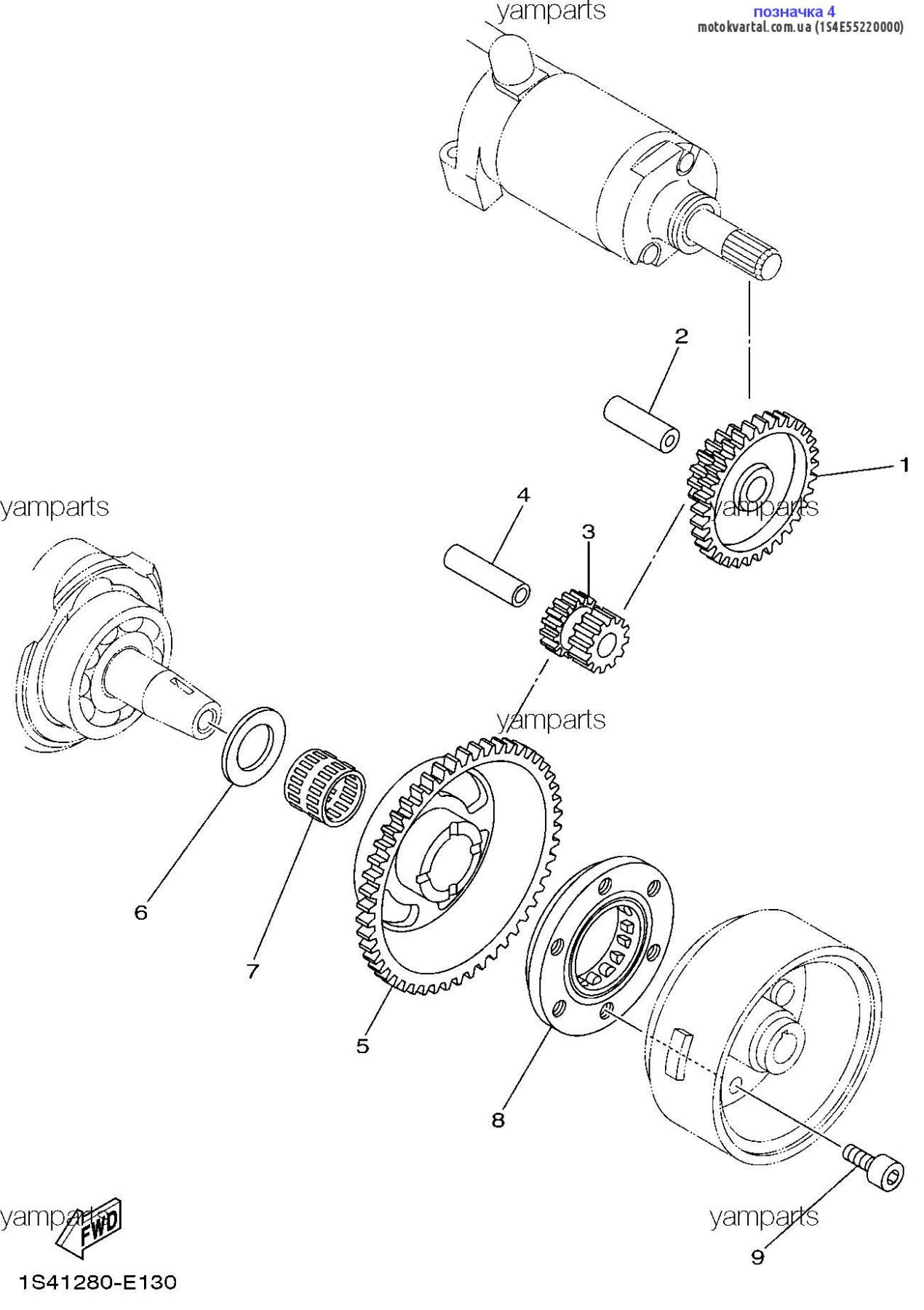 yamparts

позначка 4
motokvartal.com.ua (1S4E55220000)

2

1

yamparts

yamparts

4

3

yamparts

6

7

5

8

yamparts

FWD

yamparts

9

1S41280-E130