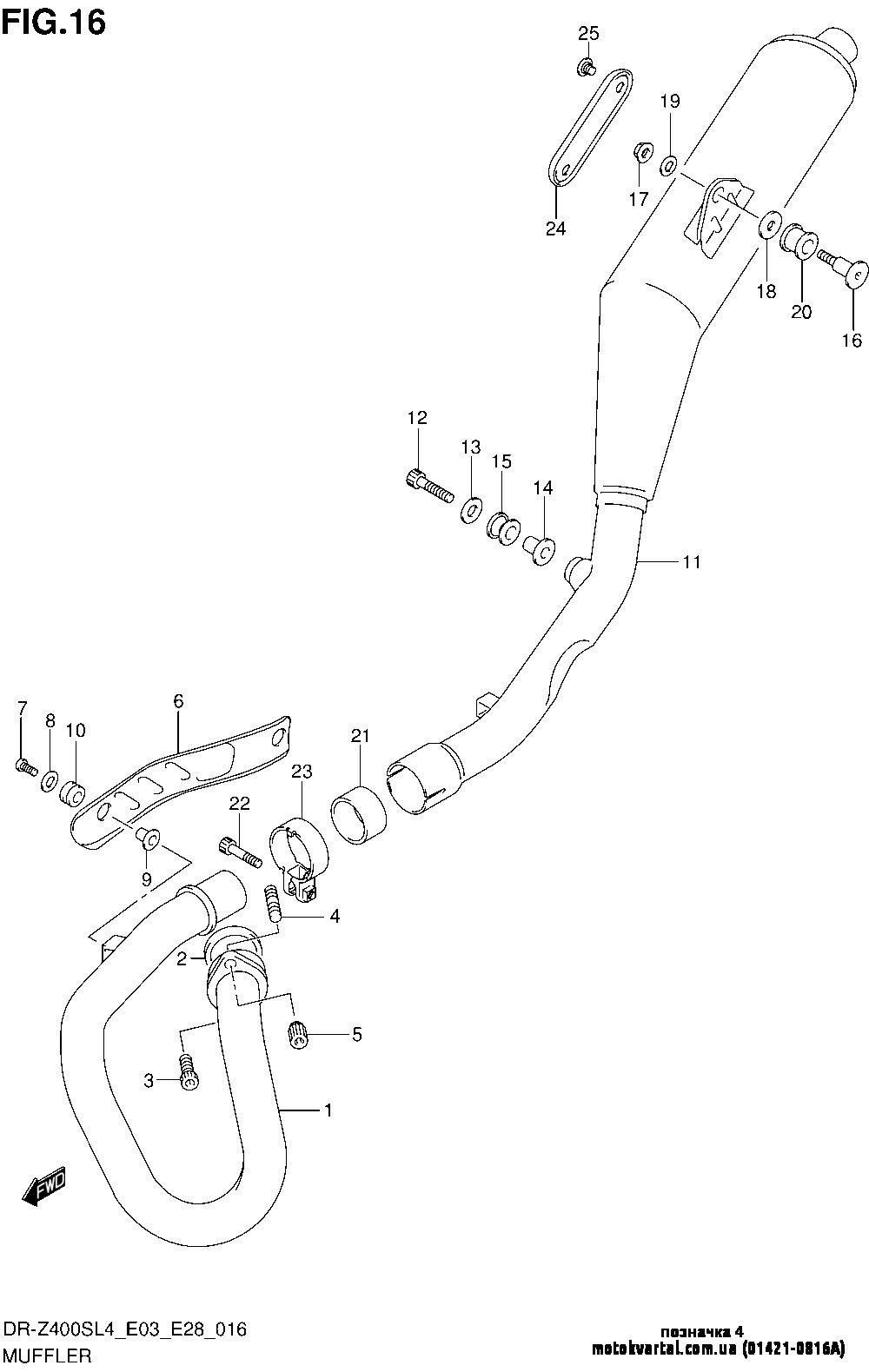 FIG.16

25
19
17
24
18
20
16
12
13
15
14
11
7
8
10
6
21
23
22
9
4
2
5
3
1
FWD

DR-Z400SL4_E03_E28_016
MUFFLER

позначка 4
motokvartal.com.ua (01421-0816A)