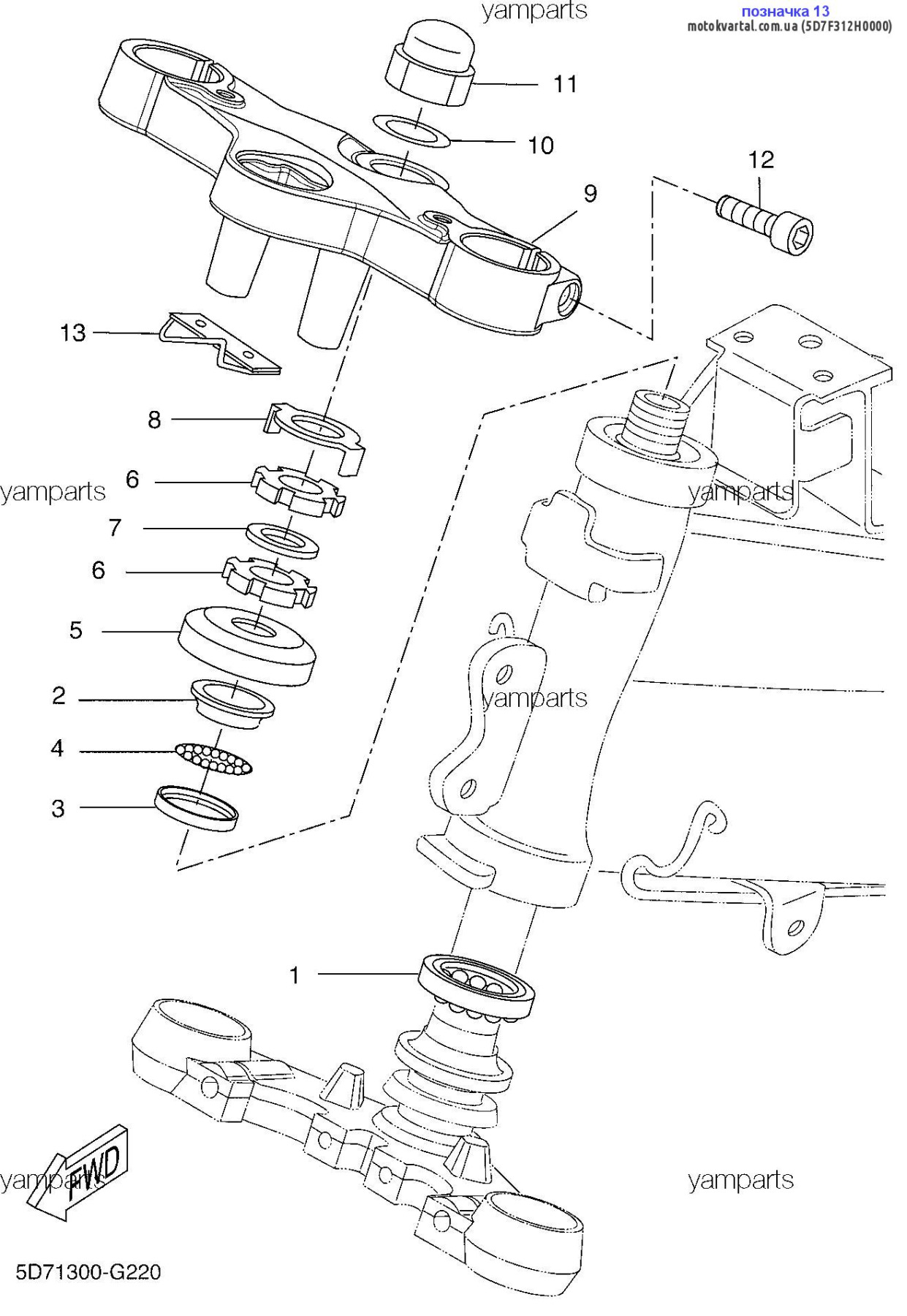 yamparts

позначка 13
motokvartal.com.ua (5D7F312H0000)

11

10

12

9

13

8

yamparts

6

yamparts

7

6

5

yamparts

2

4

3

1

yamparts

FWD

yamparts

5D71300-G220