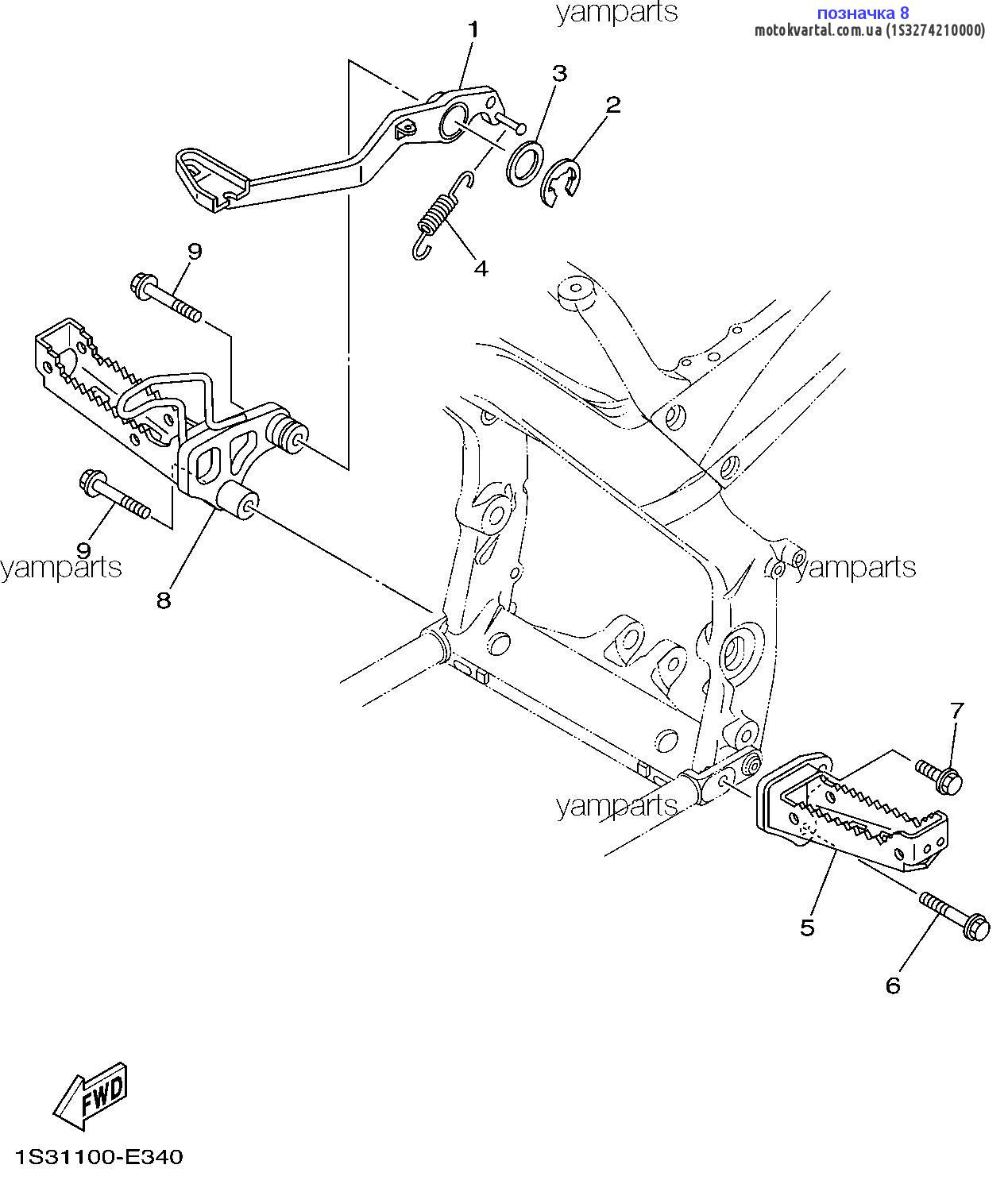 yamparts

позначка 8
motokvartal.com.ua (1S3274210000)

1
3
2
4
9
9
yamparts
8
yamparts
7
yamparts
5
6
FWD
1S31100-E340