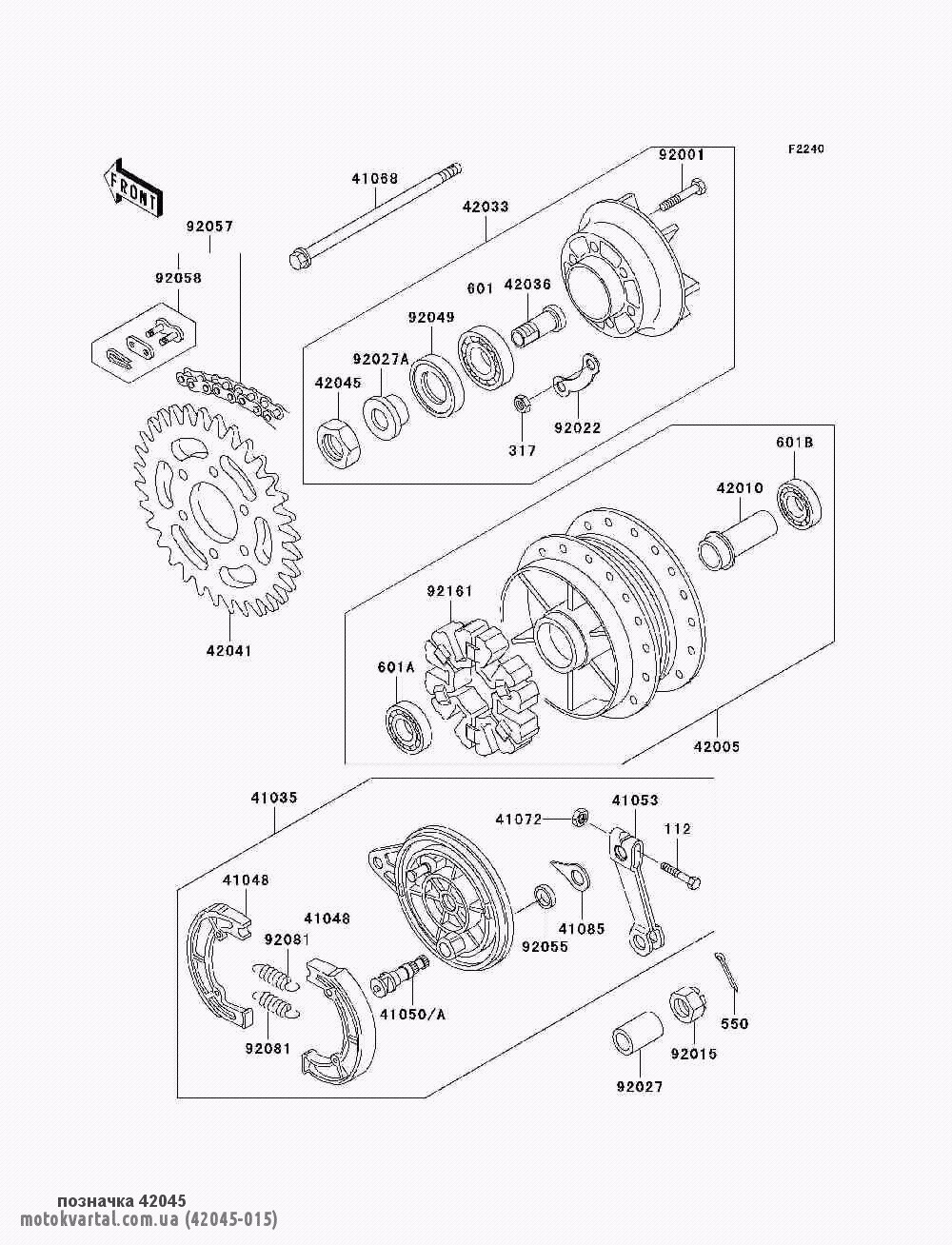 F2240

FRONT

41068

92001

42033

92057

92058

601

42036

92049

92027A

42045

92022

317

601B

42010

92161

601A

42041

42005

41035

41053

41072

112

41048

41048

92081

41085

92055

41050/A

92081

550

92015

92027

позначка 42045
motokvartal.com.ua (42045-015)