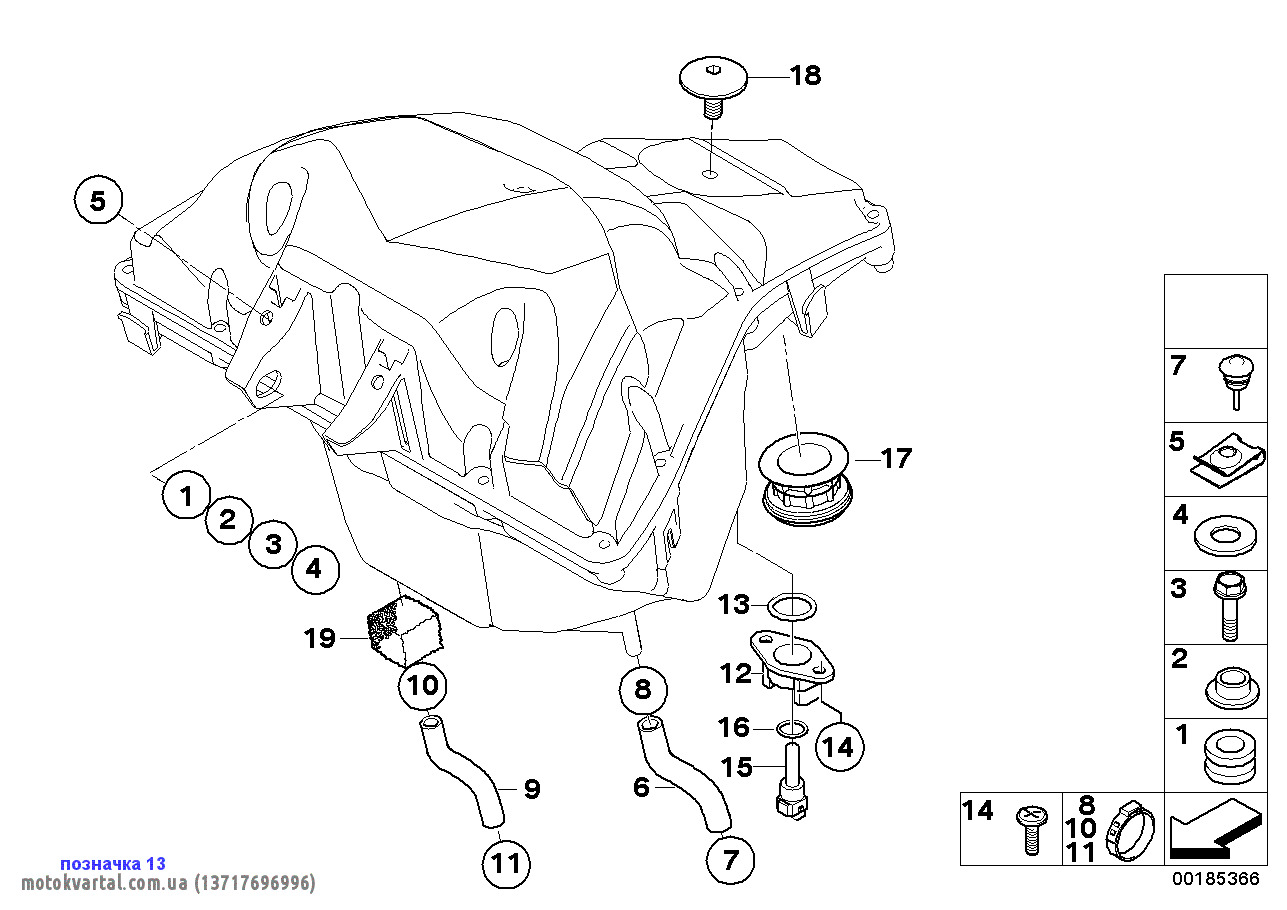 18
5
17
1
2
3
4
13
19
12
10
8
16
14
15
9
6
11
7
7
5
4
3
2
1
14
8
10
11
позначка 13
motokvartal.com.ua (13717696996)
00185366