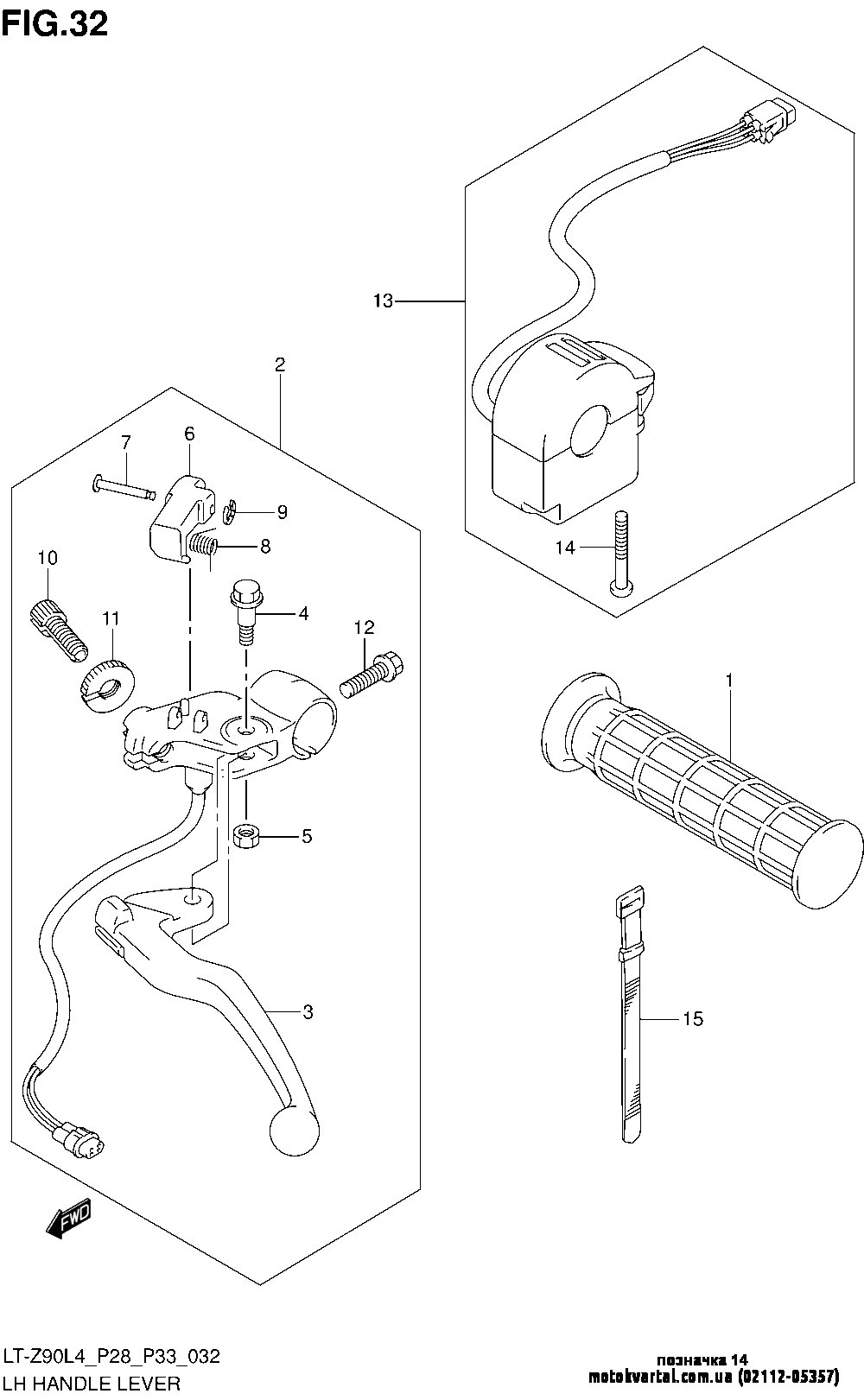 FIG.32

13

2

7

6

9

8

10

4

11

12

14

1

5

3

15

FWD

LT-Z90L4_P28_P33_032
LH HANDLE LEVER

позначка 14
motokvartal.com.ua (02112-05357)