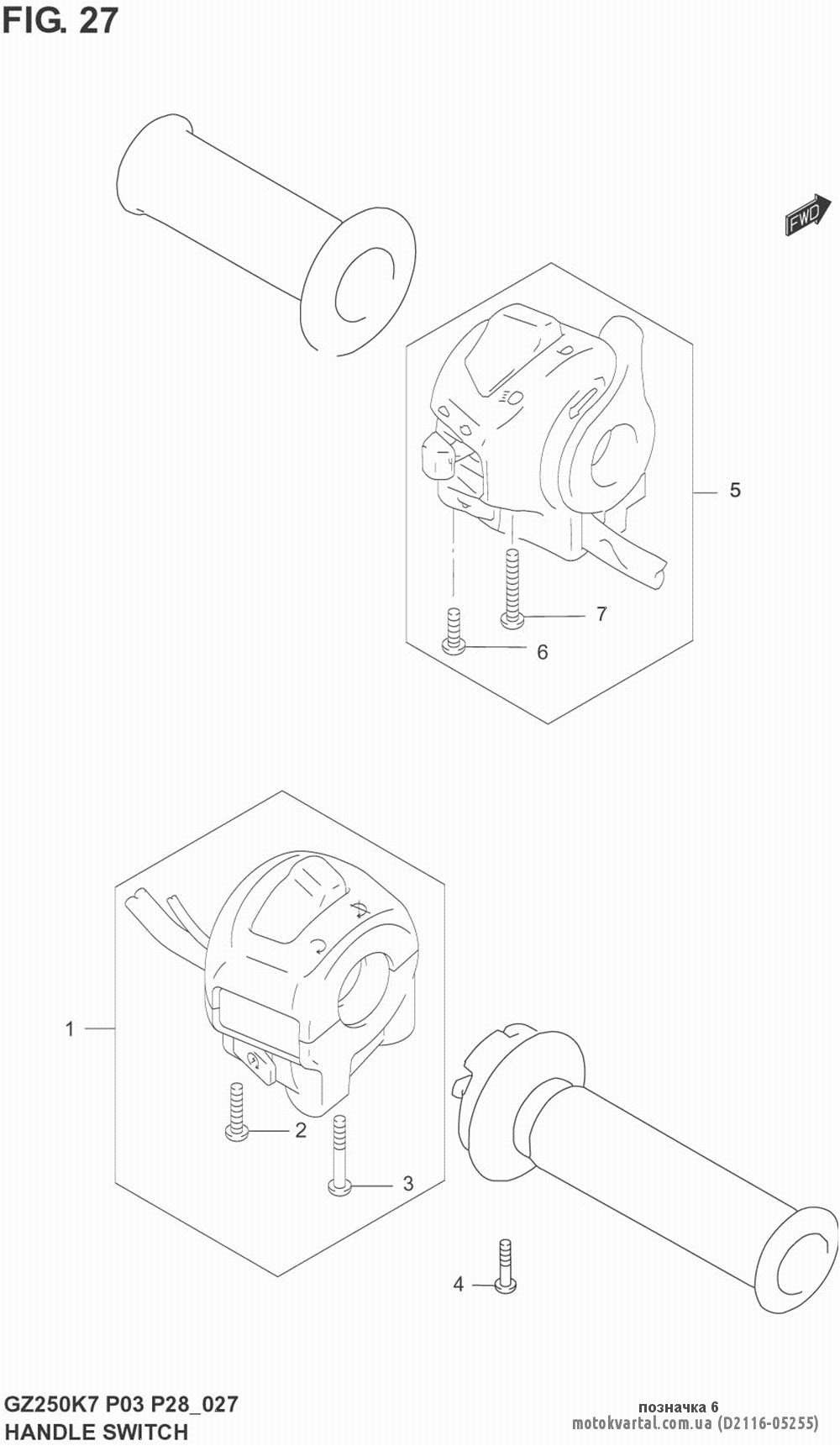 FIG. 27

FWD

5

7

6

1

2

3

4

GZ250K7 P03 P28_027
HANDLE SWITCH

позначка 6
motokvartal.com.ua (D2116-05255)