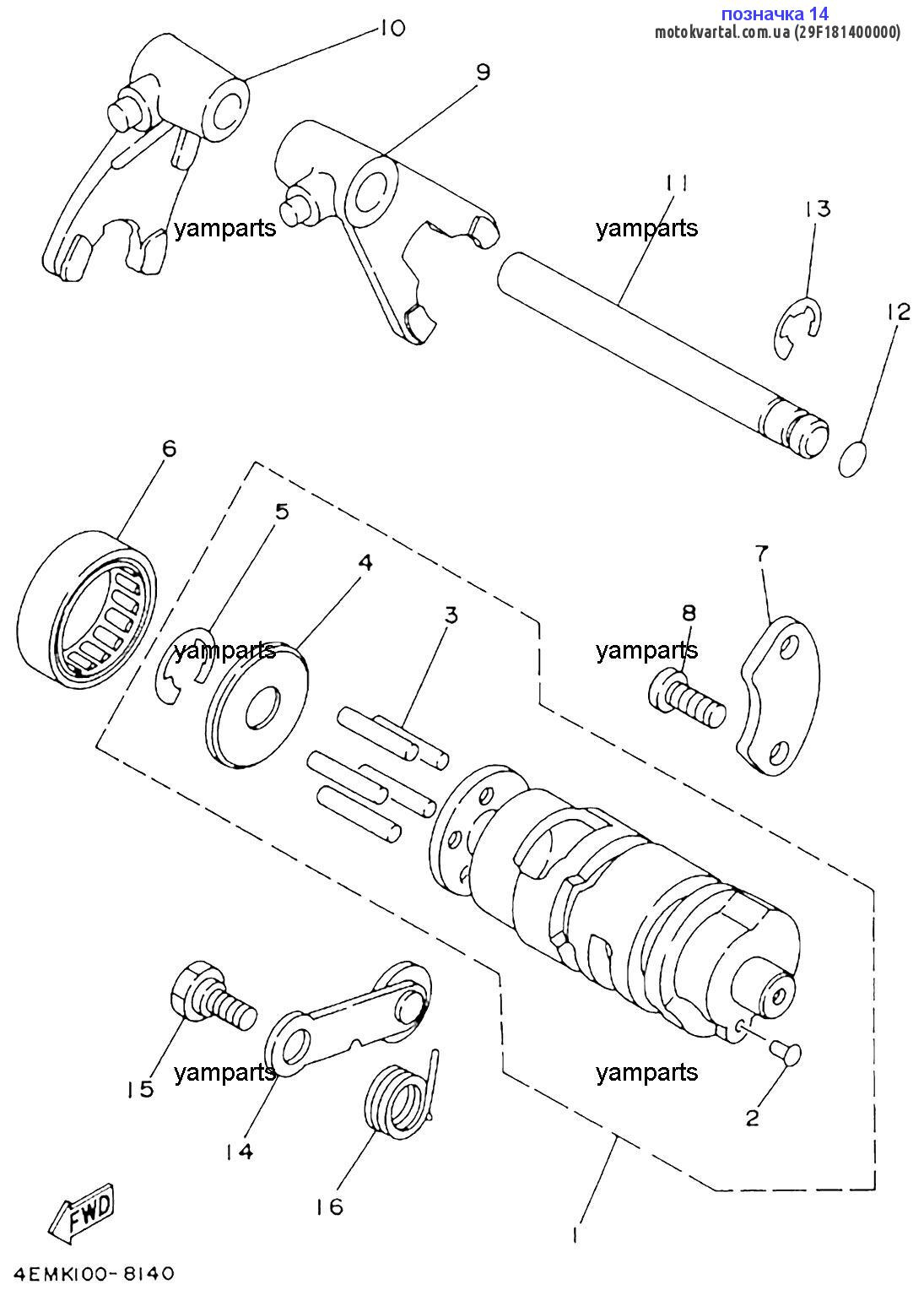 позначка 14
motokvartal.com.ua (29F181400000)

10
9
11
13
12
yamparts
yamparts
6
5
4
3
7
8
yamparts
yamparts
15
14
16
2
1
yamparts
yamparts
FWD
4EMK100-8140