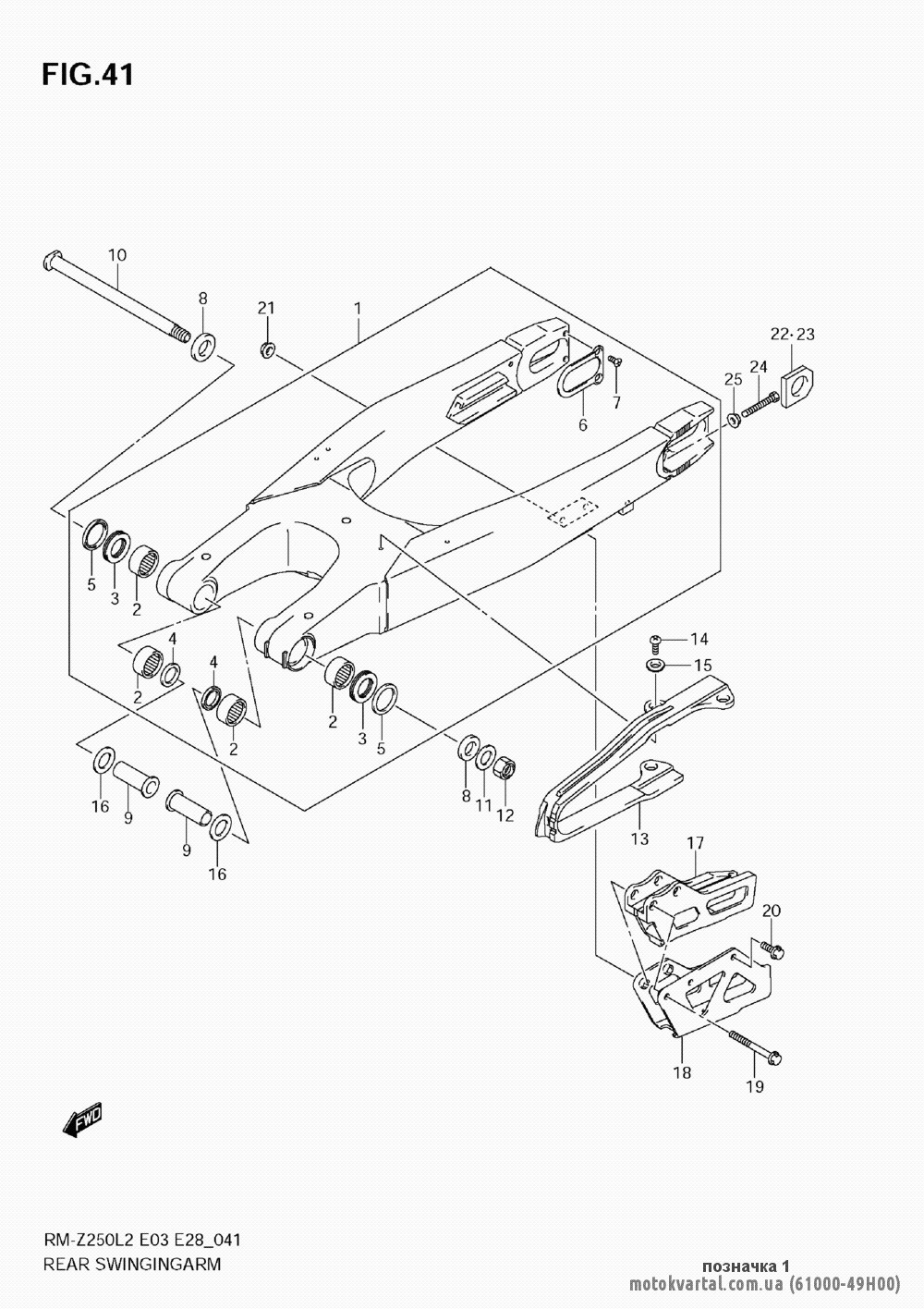 FIG.41

10
8
21
1
22·23
25
24
7
6
5
3
2
4
2
4
2
2
3
5
14
15
16
9
9
16
8
11
12
13
17
20
18
19

FWD

RM-Z250L2 E03 E28_041
REAR SWINGINGARM

позначка 1
motokvartal.com.ua (61000-49H00)