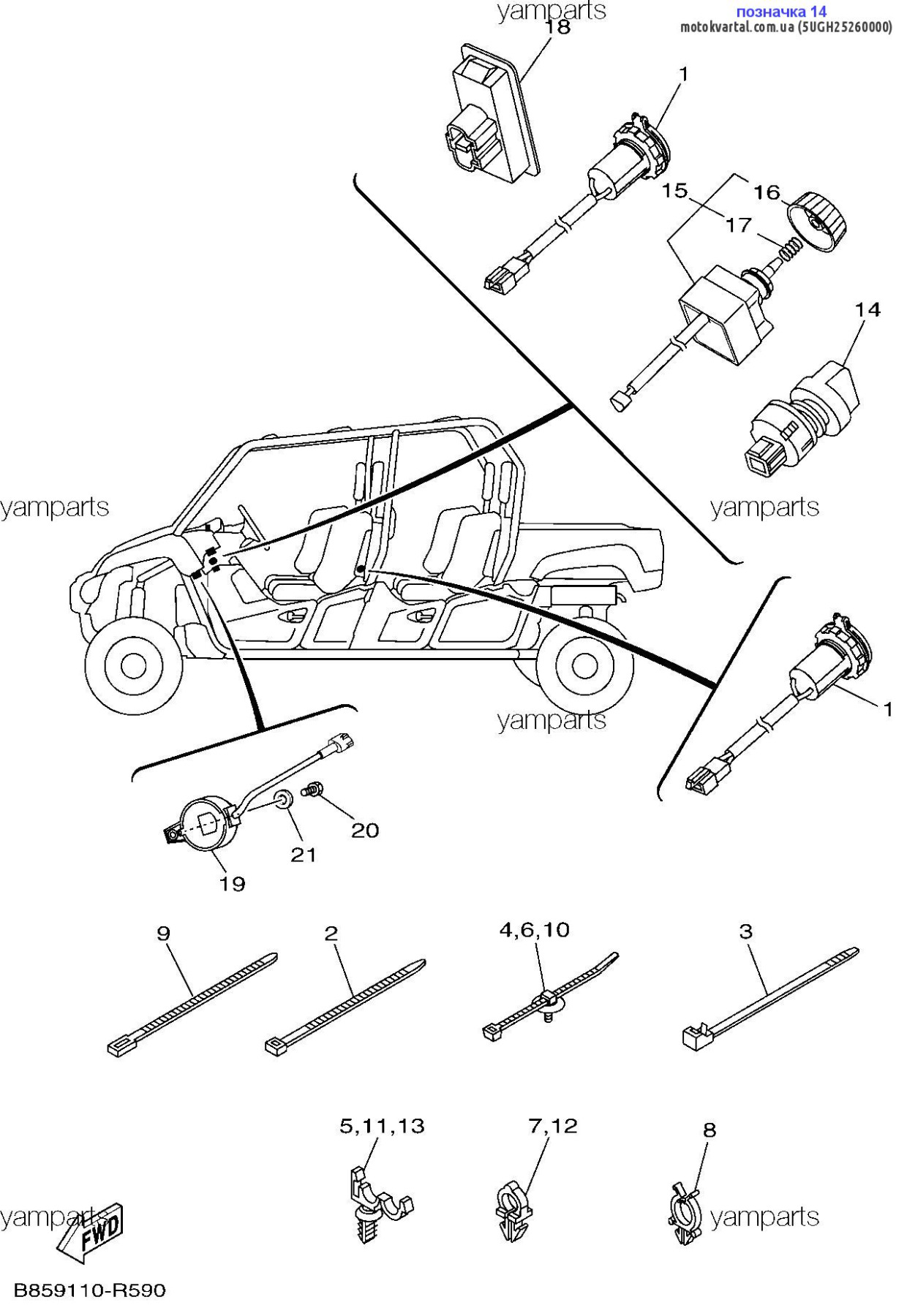 yamparts
позначка 14
motokvartal.com.ua (5UGH25260000)
18
1
15
16
17
14
yamparts
yamparts
yamparts
1
20
21
19
9
2
4,6,10
3
5,11,13
7,12
8
yamparts
FWD
yamparts
B859110-R590