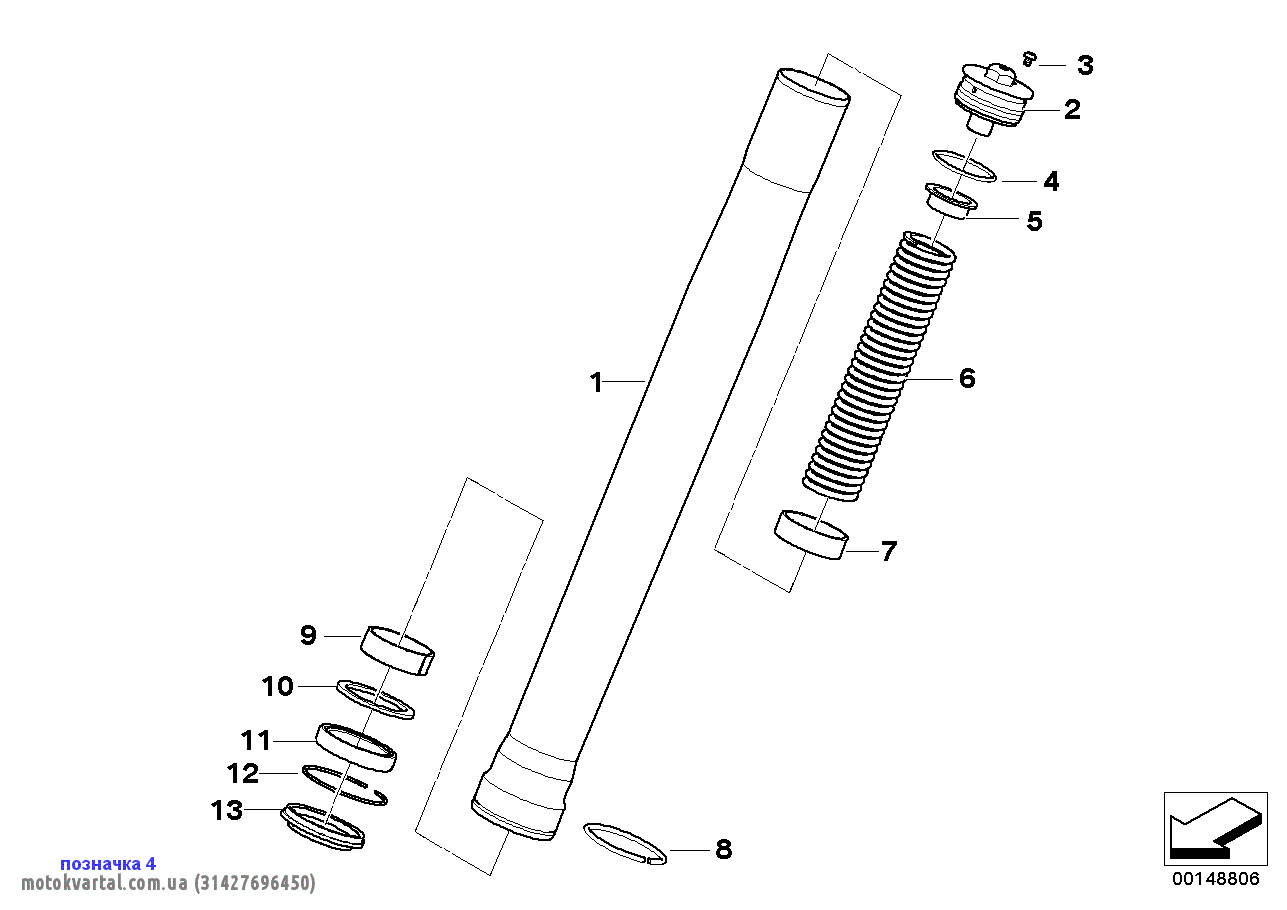 3
2
4
5
1
6
7
9
10
11
12
13
8
позначка 4
motokvartal.com.ua (31427696450)
00148806