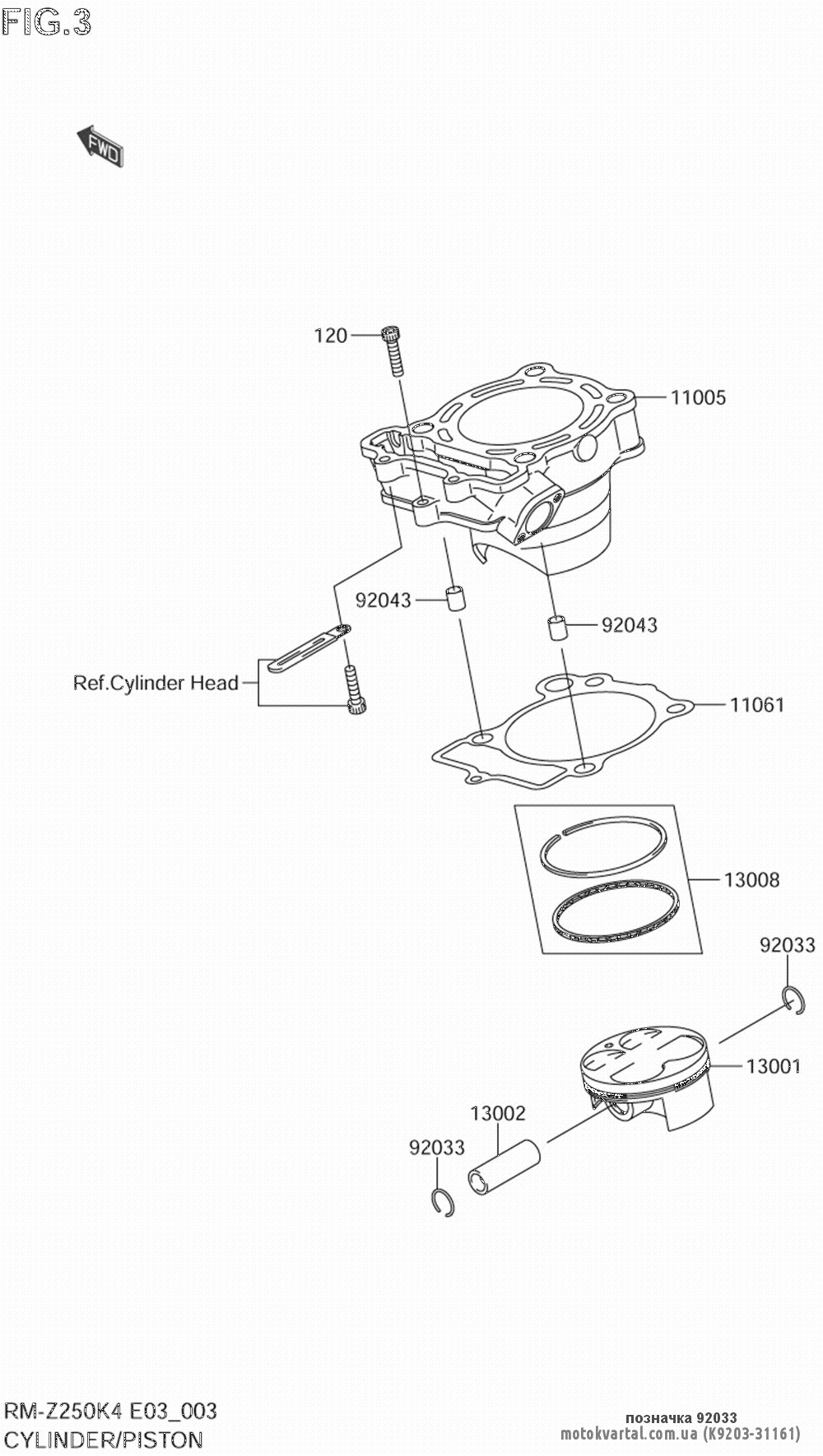 FIG.3

FWD

120

11005

92043

92043

Ref.Cylinder Head

11061

13008

92033

13001

13002

92033

RM-Z250K4 E03_003
CYLINDER/PISTON

позначка 92033
motokvartal.com.ua (K9203-31161)