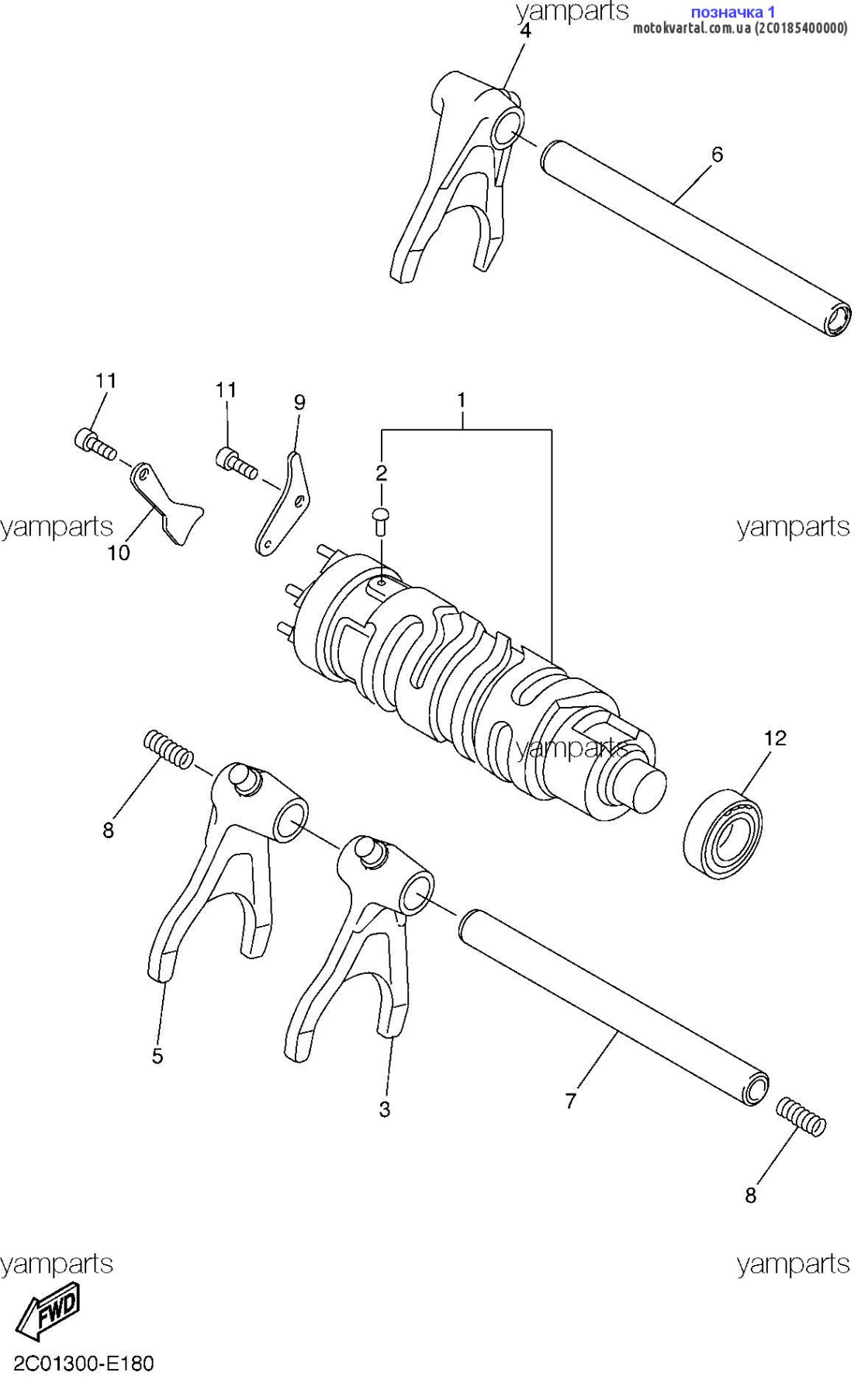 yamparts
позначка 1
motokvartal.com.ua (2C0185400000)

4
6
11
11
9
1
2
yamparts
yamparts
10
yamparts
12
8
5
3
7
8

yamparts
yamparts
FWD
2C01300-E180