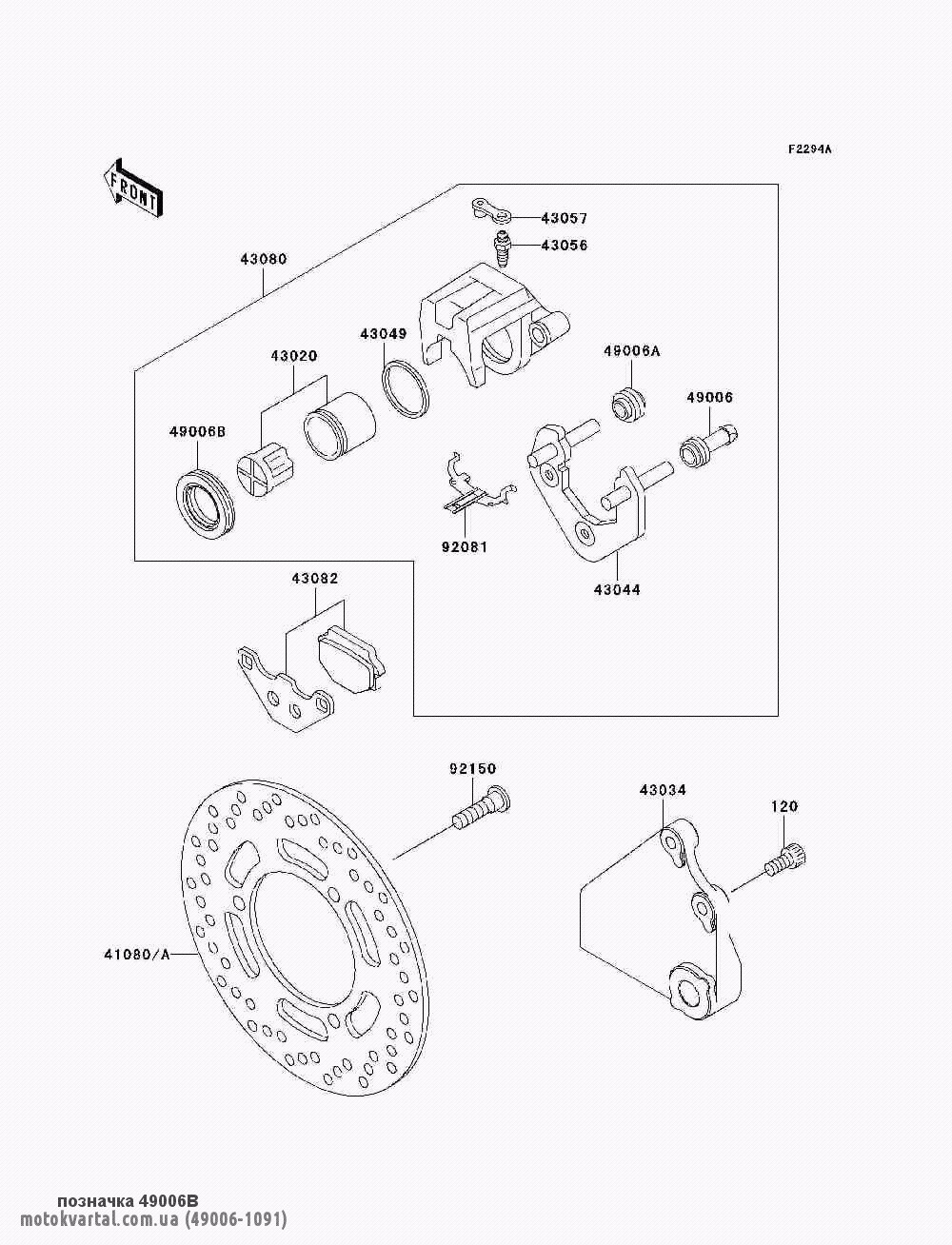 F2294A

FRONT

43057
43056
43080
43049
43020
49006A
49006
49006B
92081
43044
43082
92150
43034
120
41080/A

позначка 49006B
motokvartal.com.ua (49006-1091)