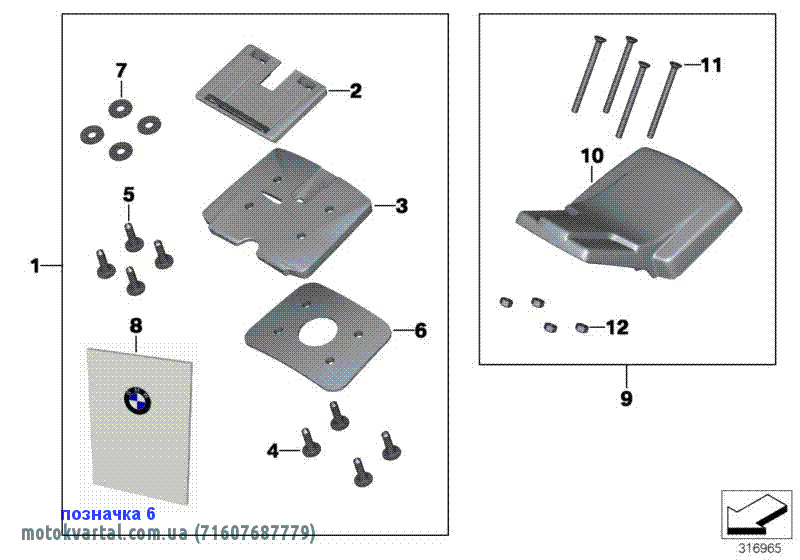 7
2
5
3
1
8
6
4
11
10
12
9
позначка 6
motokvartal.com.ua (71607687779)
316965