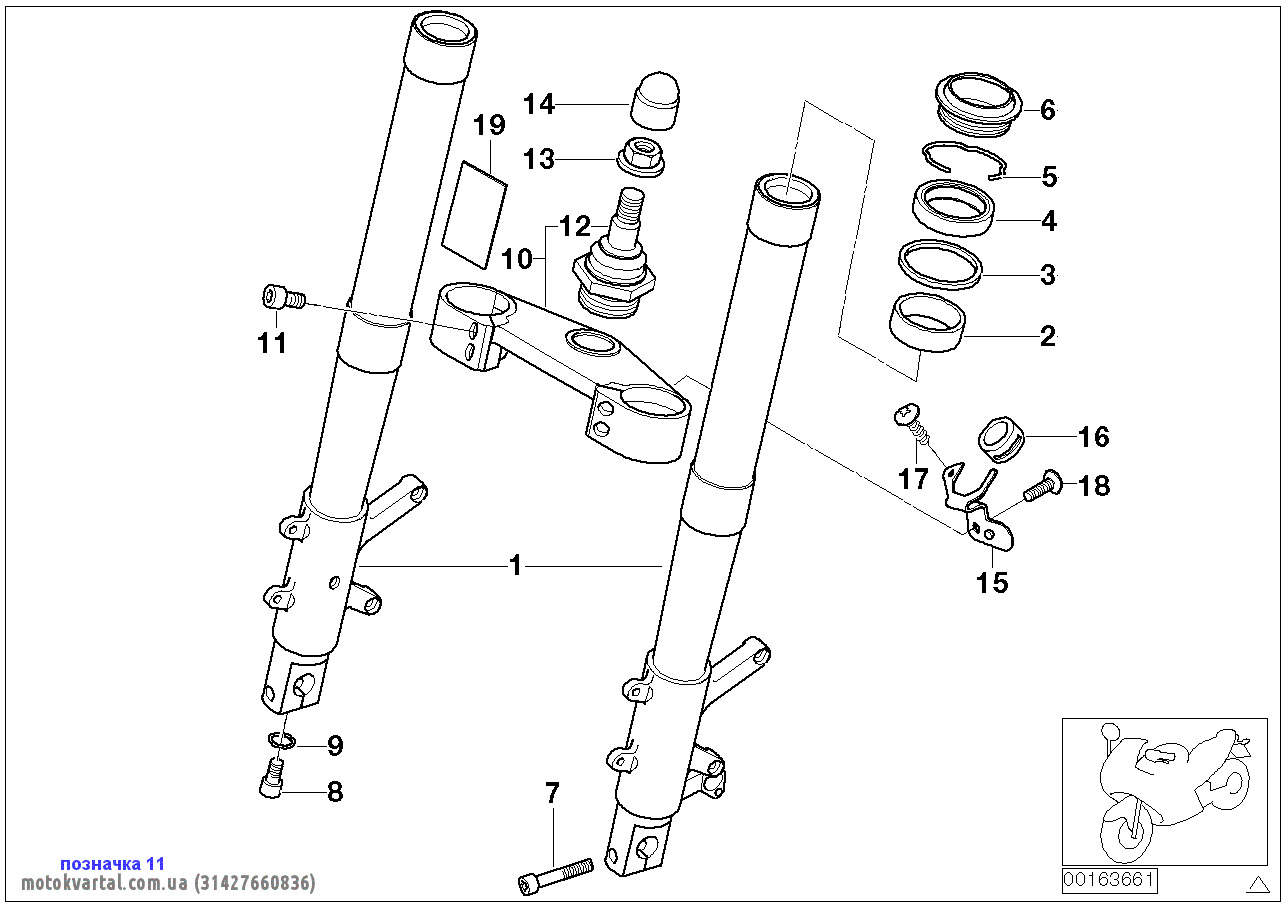 14
19
13
12
10
11
6
5
4
3
2
16
17
18
15
1
9
8
7
позначка 11
motokvartal.com.ua (31427660836)
00163661