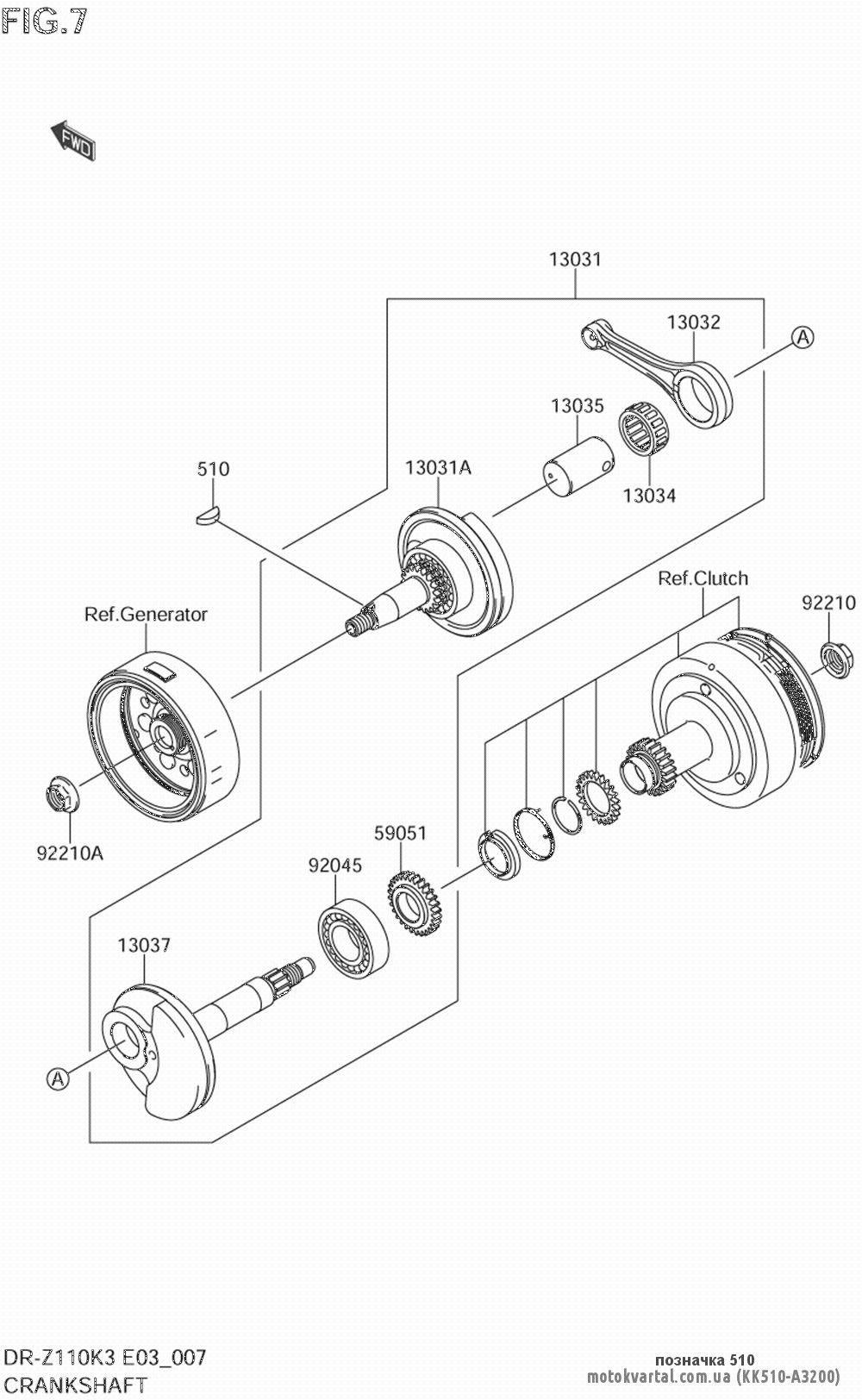 FIG.7

FWD

13031

13032

A

13035

510

13031A

13034

Ref.Clutch

Ref.Generator

92210

92210A

59051

92045

13037

A

DR-Z110K3 E03_007
CRANKSHAFT

позначка 510
motokvartal.com.ua (KK510-A3200)