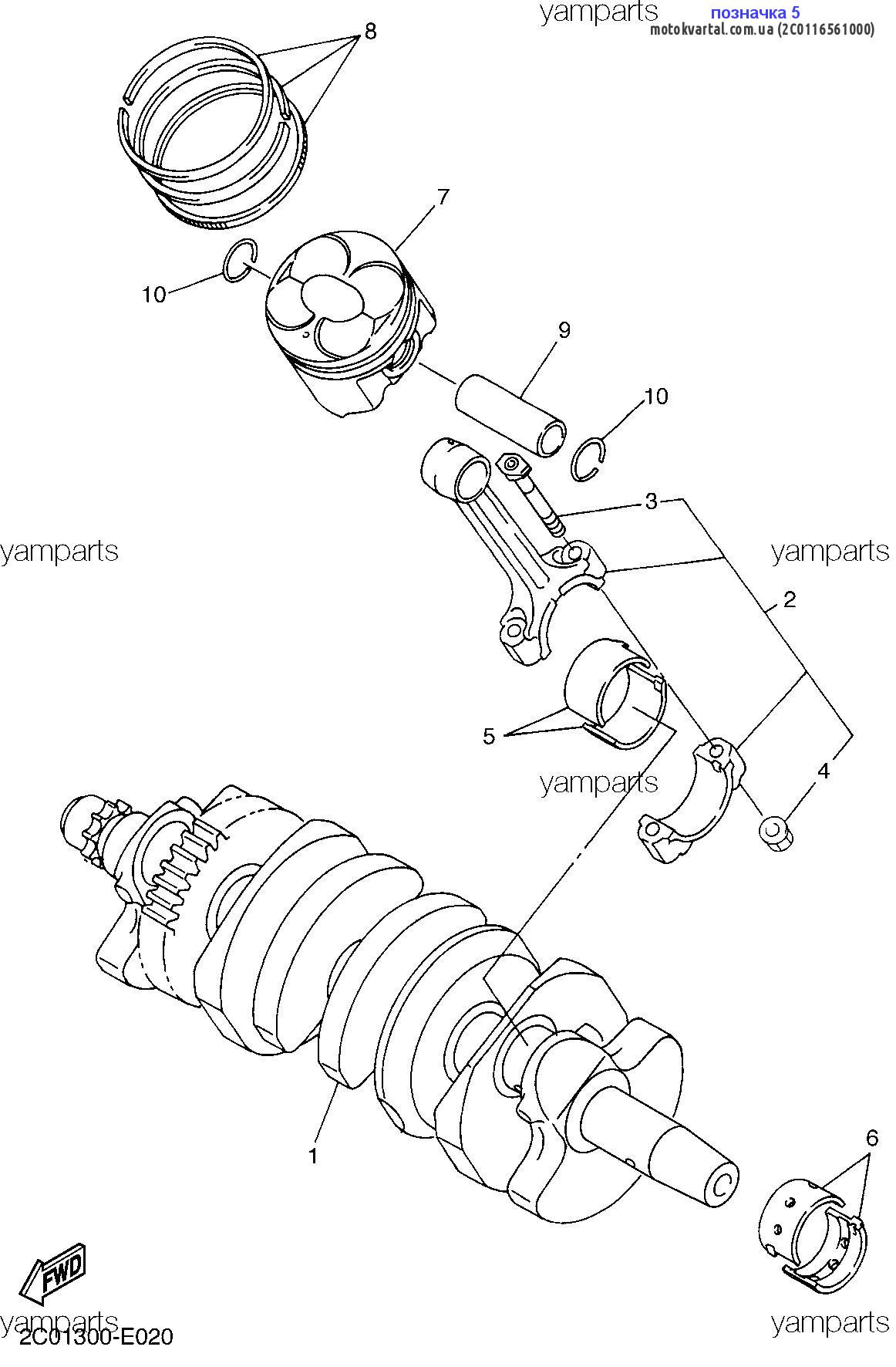 yamparts
позначка 5
motokvartal.com.ua (2C0116561000)

8
7
10
9
10
3
yamparts
yamparts
2
5
yamparts
4
1
6
FWD
yamparts
yamparts
2C01300-E020