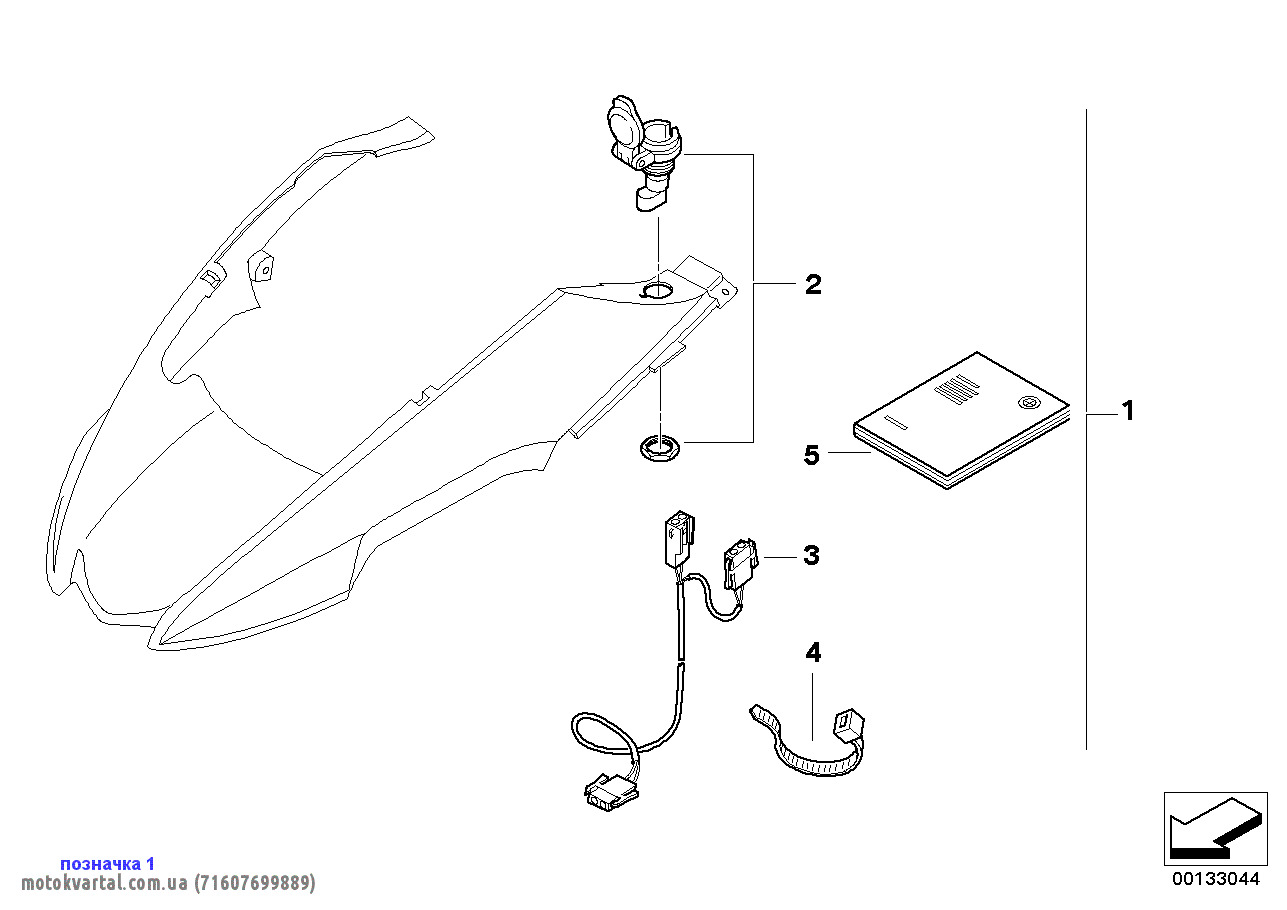 2

1

5

3

4

позначка 1
motokvartal.com.ua (71607699889)

00133044