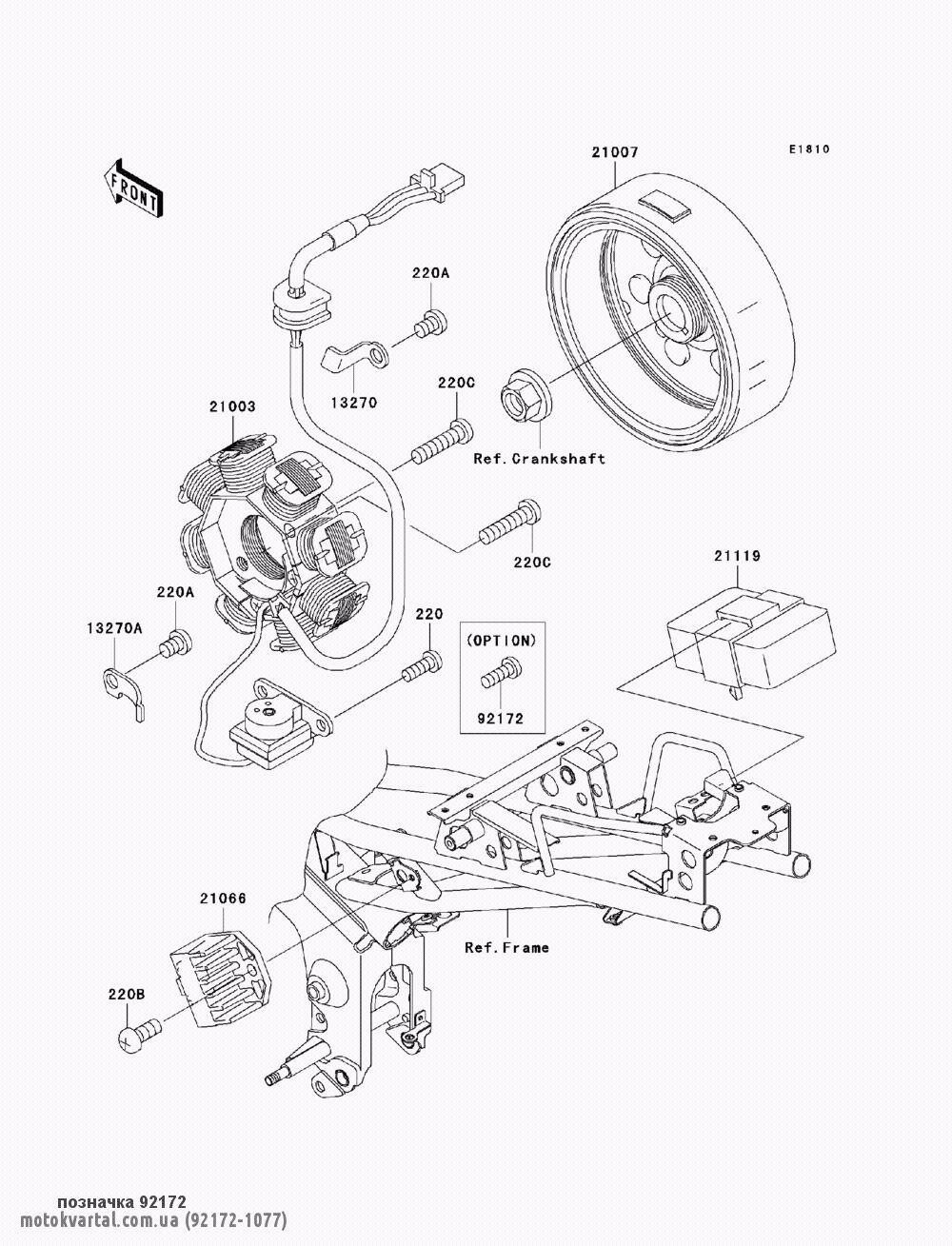 FRONT

21007

E1810

220A

13270

220C

Ref.Crankshaft

21003

220C

21119

220A

13270A

220

(OPTION)

92172

21066

Ref.Frame

220B

позначка 92172
motokvartal.com.ua (92172-1077)