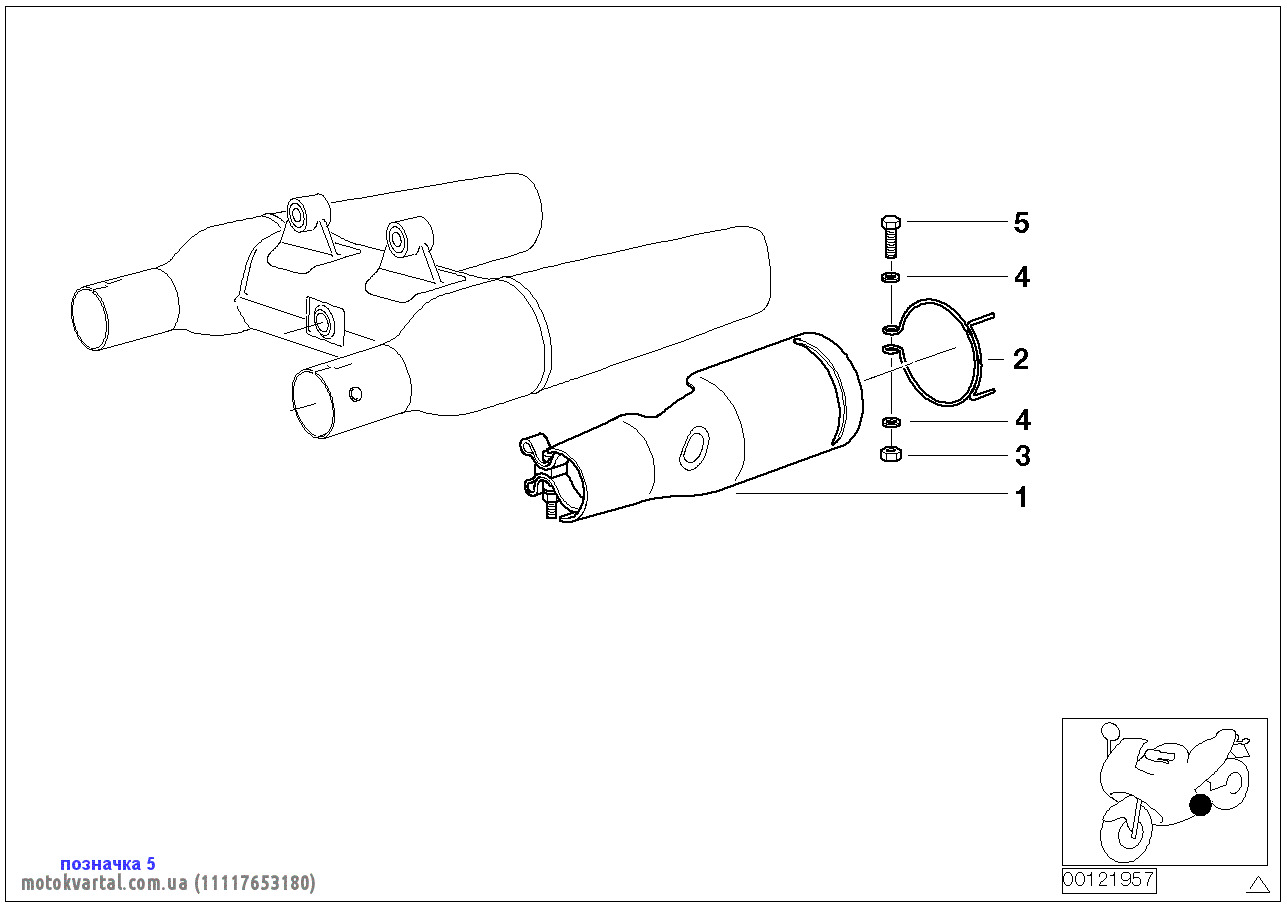 5
4
2
4
3
1
позначка 5
motokvartal.com.ua (11117653180)
00121957