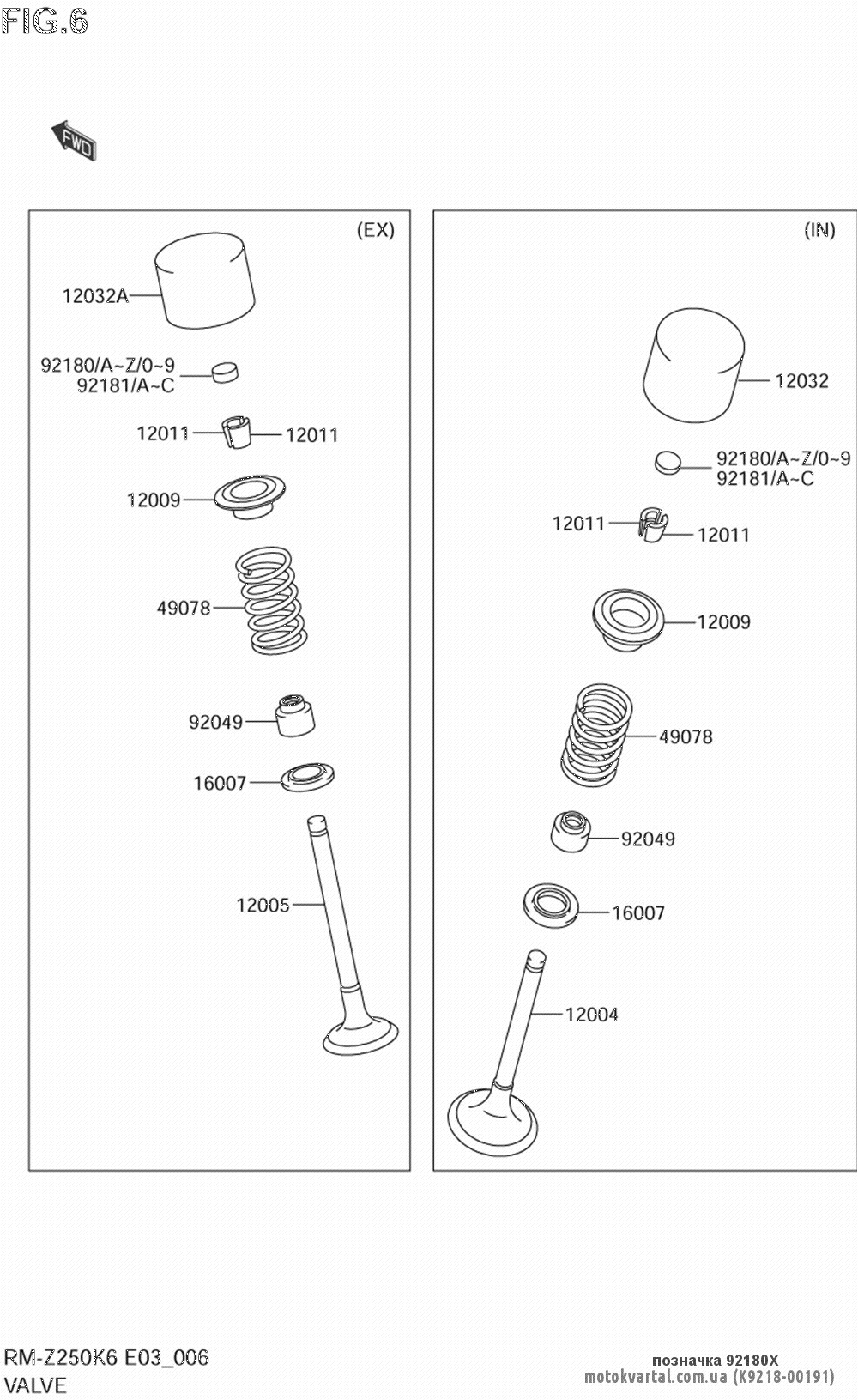 FIG.6

FWD

(EX)

12032A

92180/A~Z/0~9
92181/A~C

12011

12011

12009

49078

92049

16007

12005

(IN)

12032

92180/A~Z/0~9
92181/A~C

12011

12011

12009

49078

92049

16007

12004

RM-Z250K6 E03_006
VALVE

позначка 92180X
motokvartal.com.ua (K9218-00191)