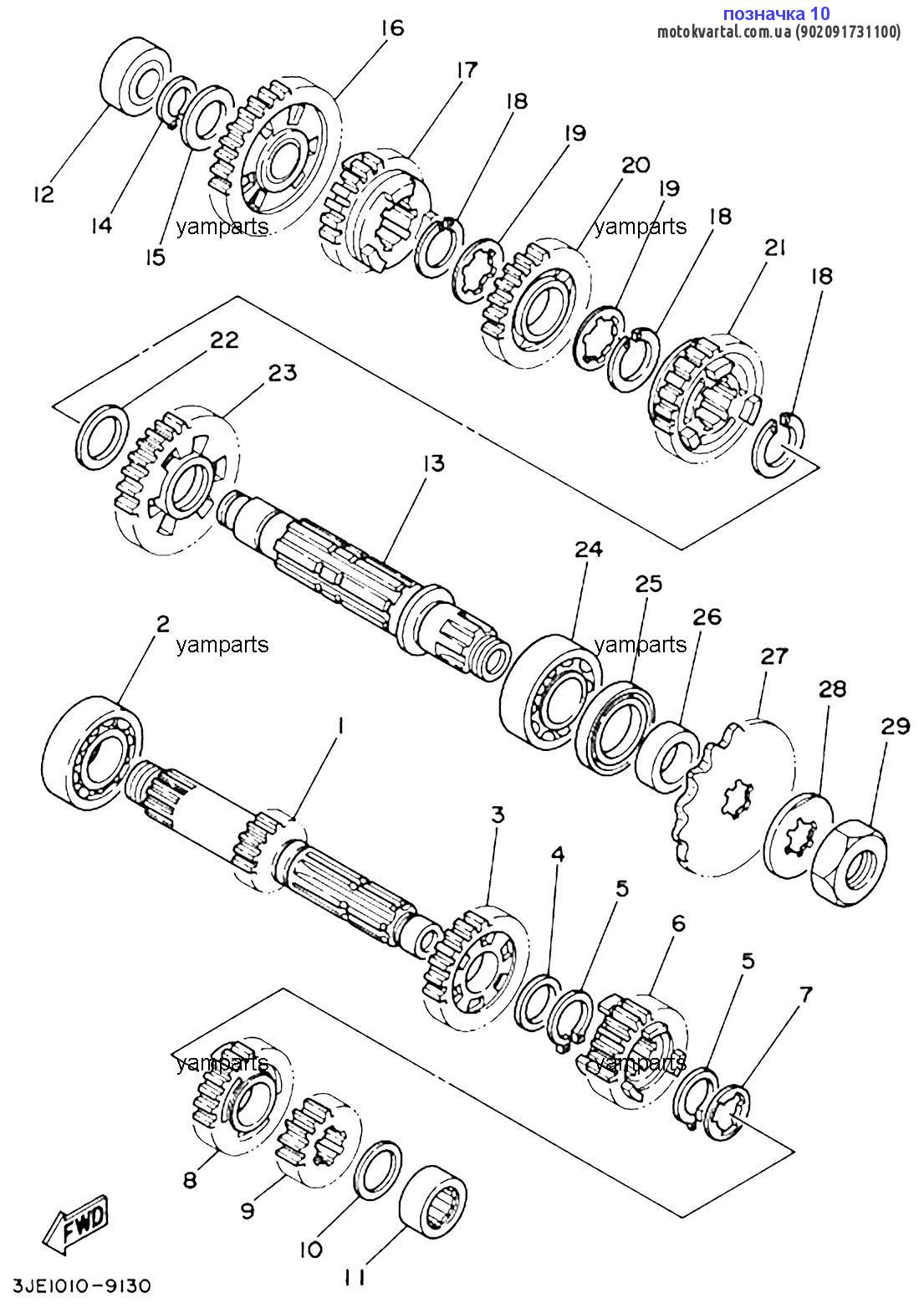 позначка 10
motokvartal.com.ua (902091731100)

16
17
18
19
20
19
18
21
18
12
14
15
yamparts
yamparts
22
23
13
24
25
26
27
28
29
2
yamparts
yamparts
1
3
4
5
6
5
7
yamparts
yamparts
8
9
10
11
FWD
3JE1010-9130