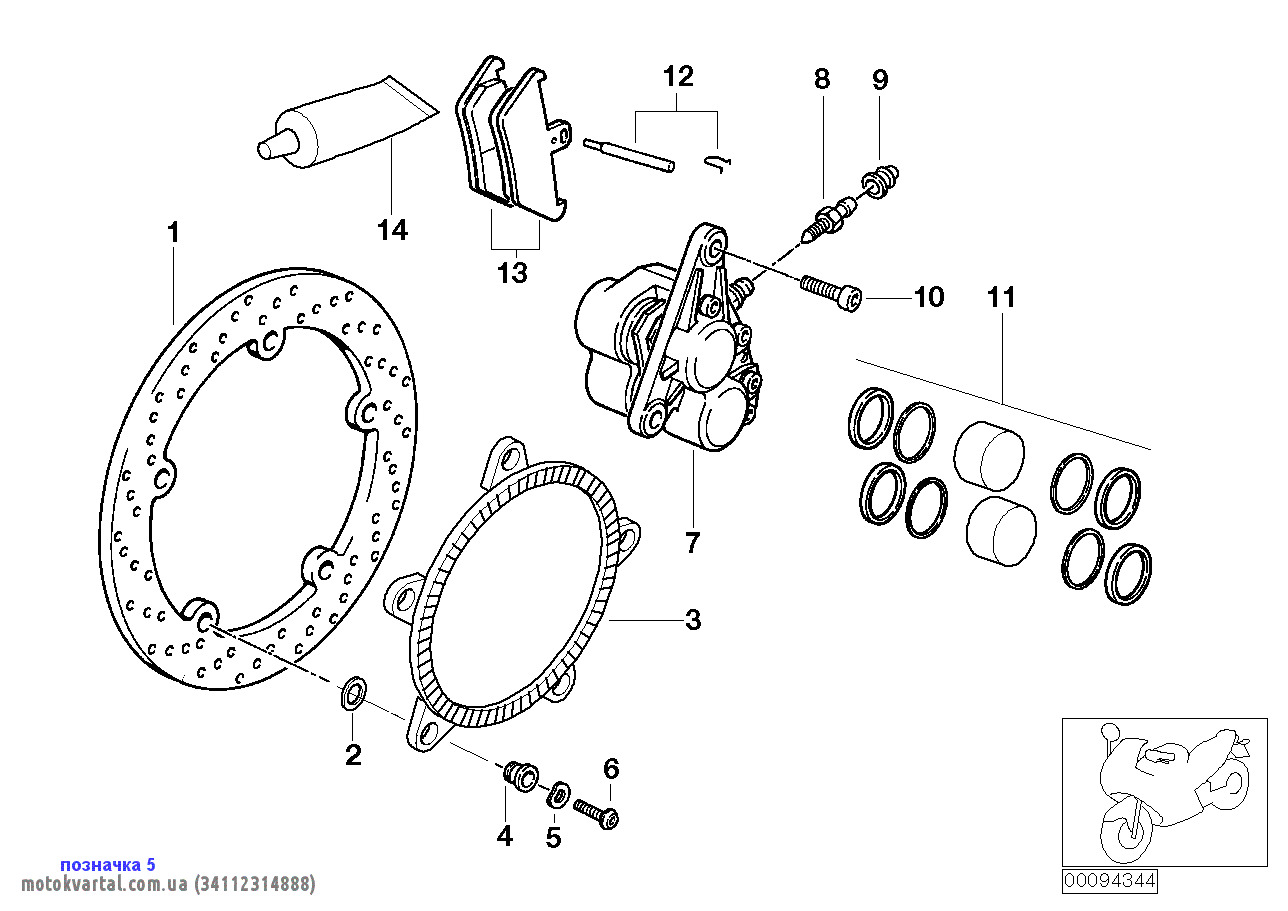 12
8
9
14
13
1
10
11
7
3
2
6
4
5
позначка 5
motokvartal.com.ua (34112314888)
00094344