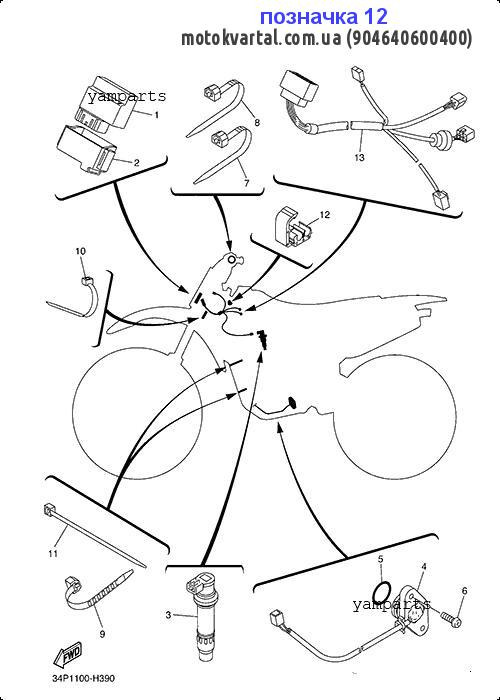 позначка 12
motokvartal.com.ua (904640600400)

yamparts
1
2
8
7
13
12
10
11
9
3
5
4
6
yamparts
FWD
34P1100-H390