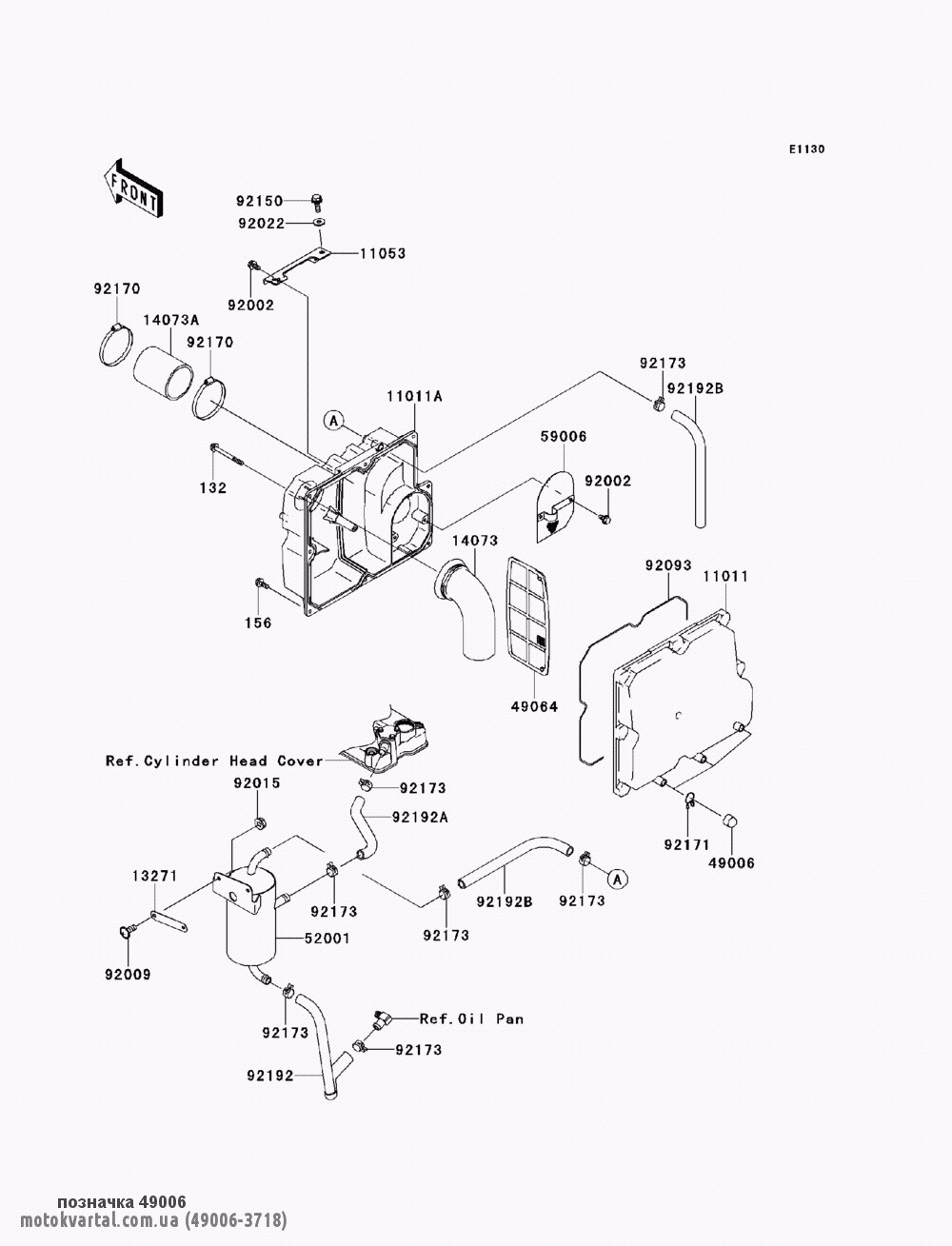 E1130

FRONT

92150
92022
11053
92002
92170
14073A
92170
92173
92192B
11011A
A
59006
92002
132
14073
92093
11011
156
49064
Ref.Cylinder Head Cover
92015
92173
92192A
92171
49006
13271
92173
92192B
92173
A
92173
52001
92009
92173
Ref.Oil Pan
92173
92192

позначка 49006
motokvartal.com.ua (49006-3718)