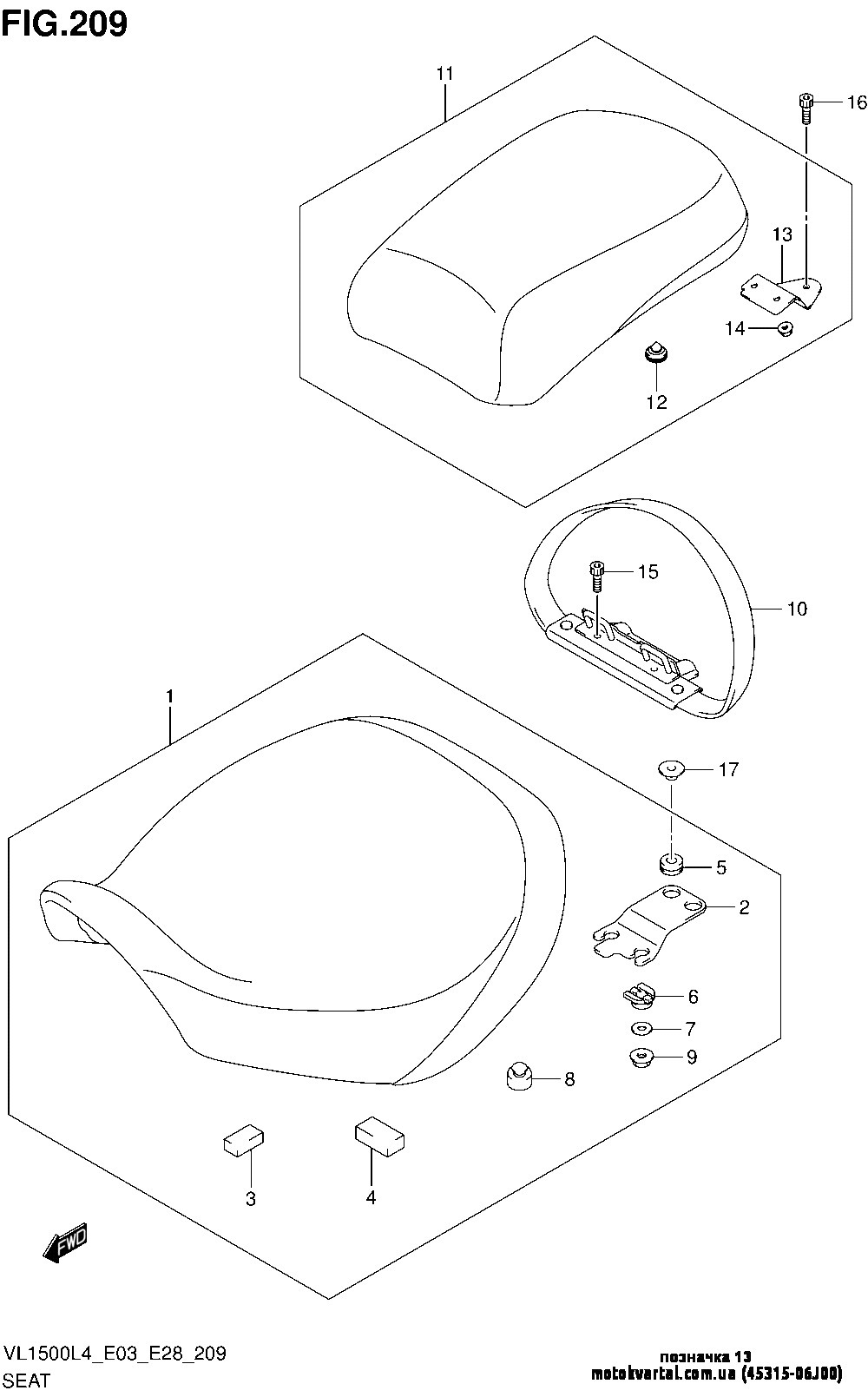 FIG.209

11

16

13

14

12

15

10

1

17

5

2

6

7

9

8

3

4

FWD

VL1500L4_E03_E28_209
SEAT

позначка 13
motokvartal.com.ua (45315-06J00)