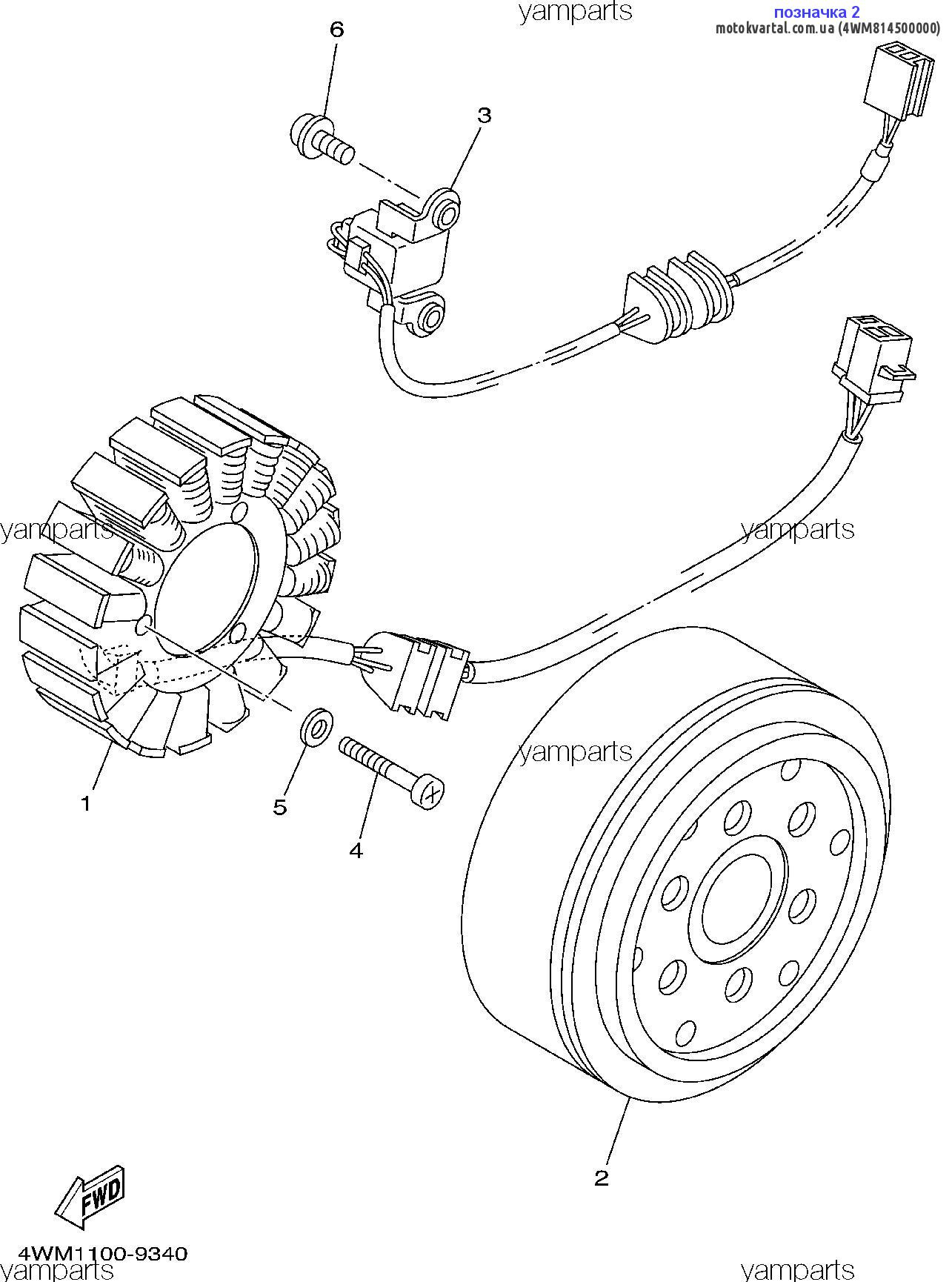 yamparts
позначка 2
motokvartal.com.ua (4WM814500000)

6

3

yamparts

yamparts

yamparts

1

5

4

2

FWD

4WM1100-9340
yamparts

yamparts