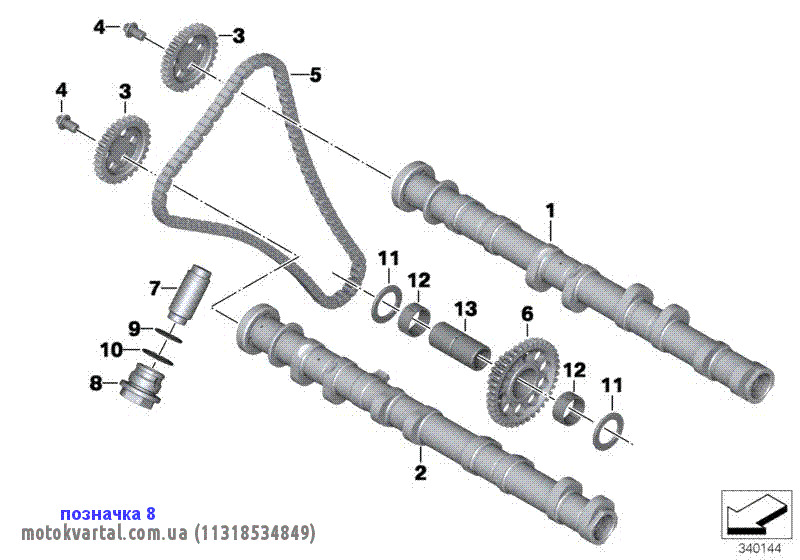 4
3
5
4
3
1
11
12
7
13
6
9
10
12
11
8
2
позначка 8
motokvartal.com.ua (11318534849)
340144