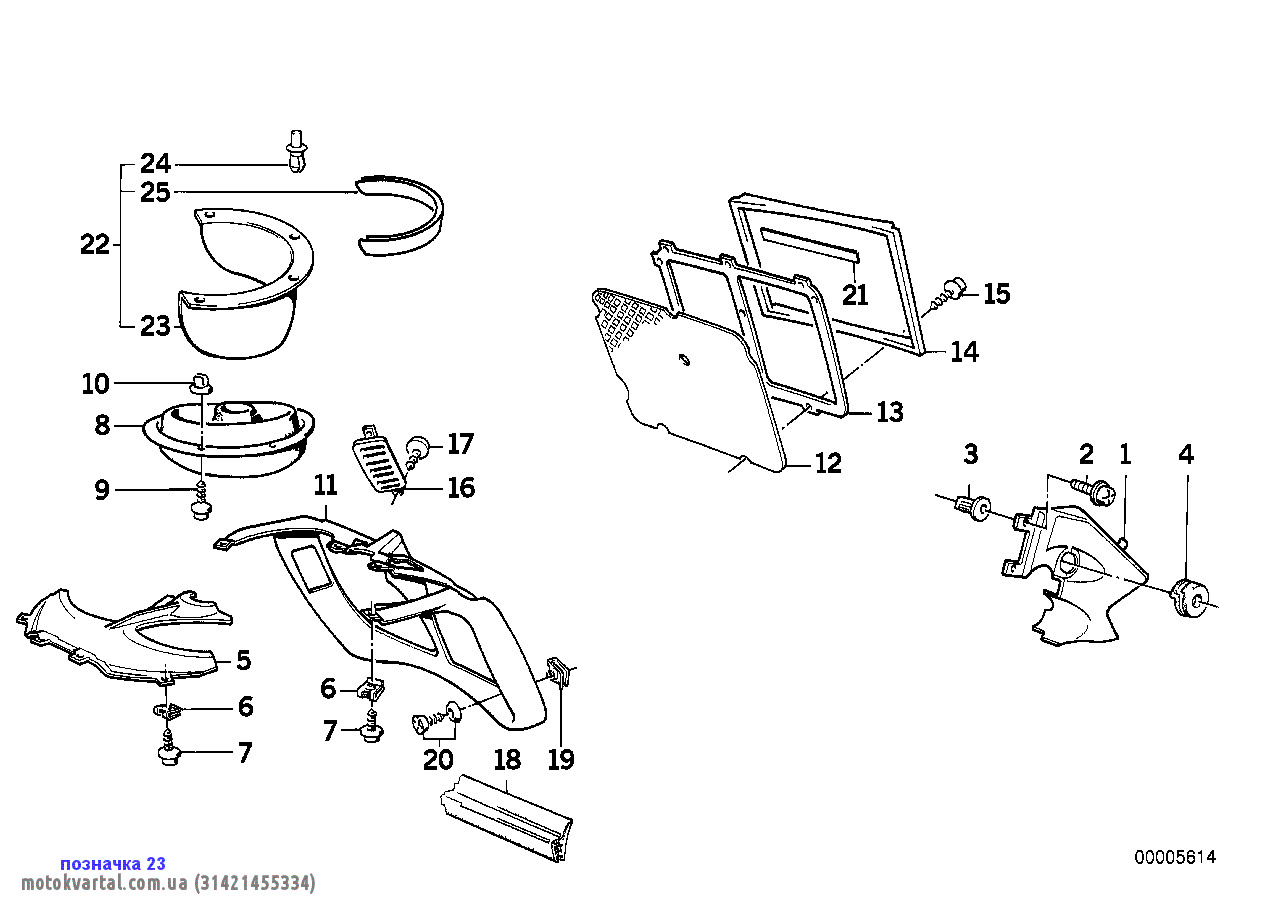 24
25
22
23
10
8
9
17
16
11
5
6
7
6
7
20
18
19
21
15
14
13
12
3
2
1
4
позначка 23
motokvartal.com.ua (31421455334)
00005614