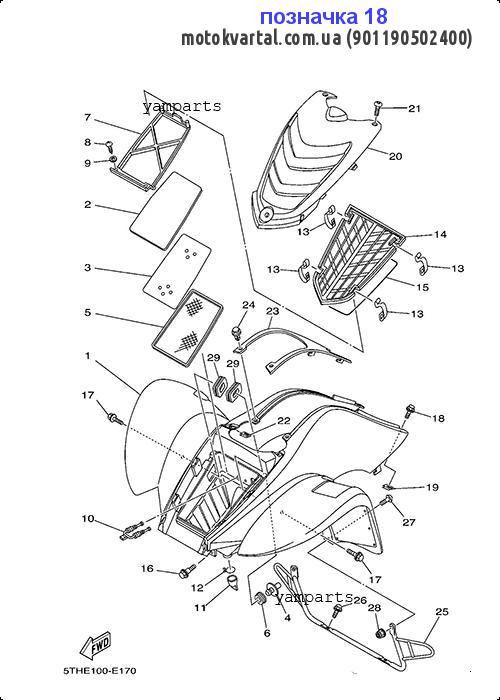 позначка 18
motokvartal.com.ua (901190502400)

yamparts

7
8
9
2
3
5
1
17
10
16
12
11
6
4
21
20
13
14
13
13
15
13
24
23
29
29
22
18
19
27
17
yamparts
26
28
25
FWD
5THE100-E170