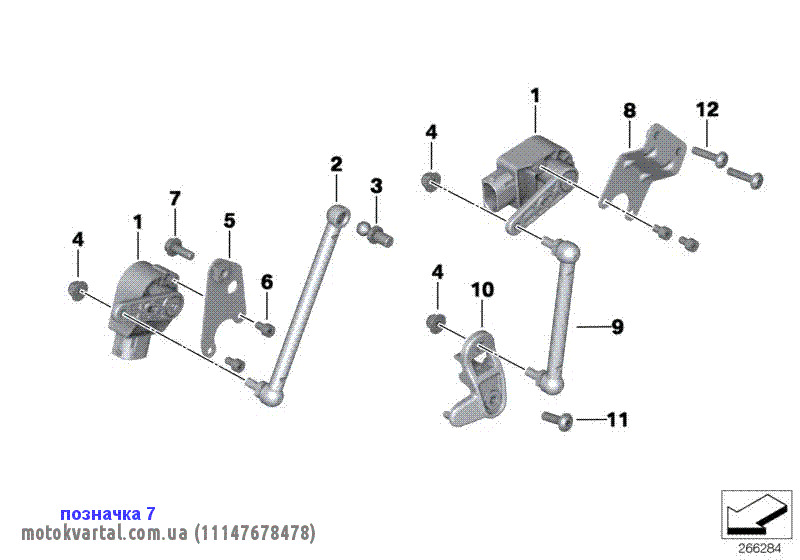 1
8
12
4
2
3
7
1
5
4
6
4
10
9
11
позначка 7
motokvartal.com.ua (11147678478)
266284