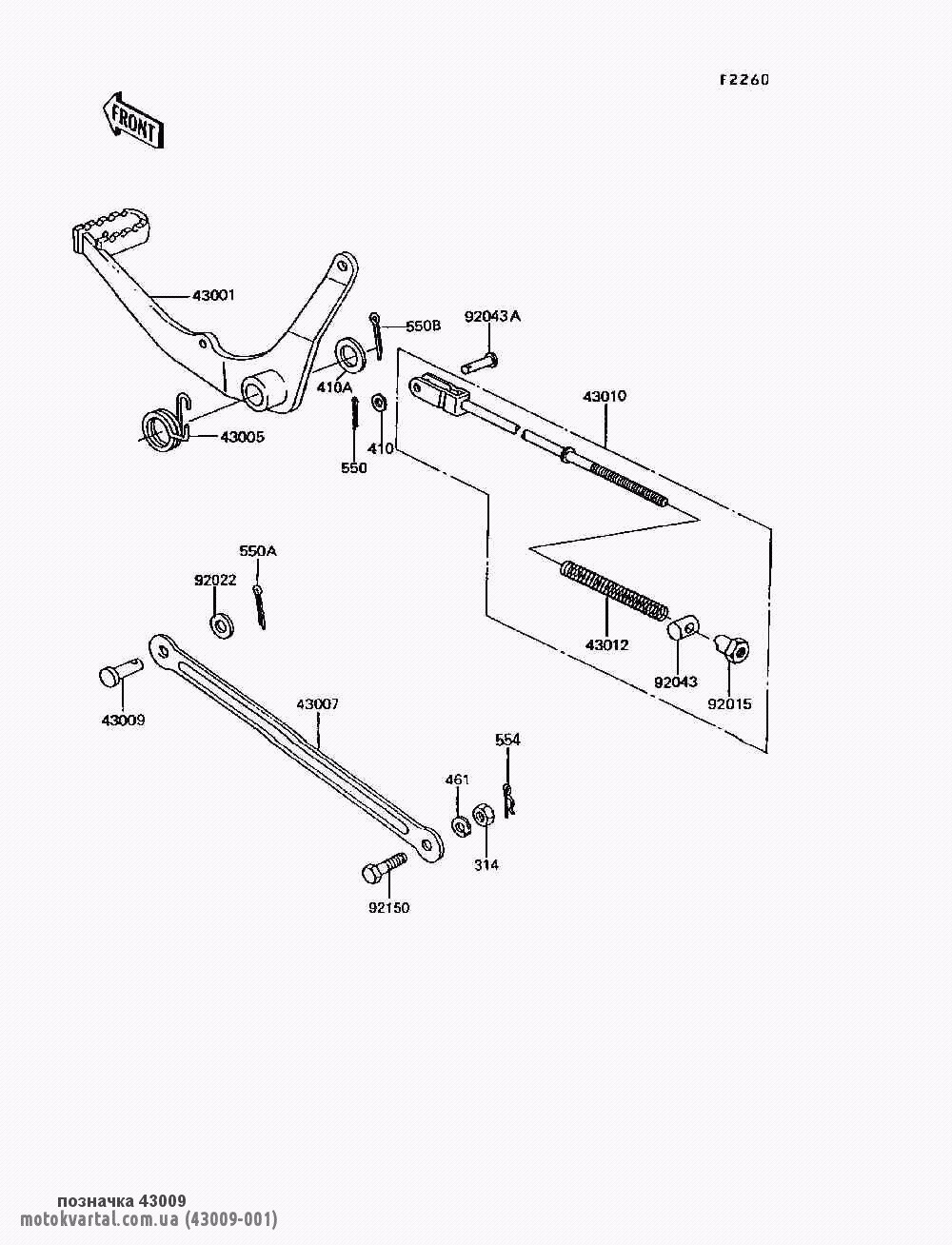 F2260

FRONT

43001

550B

92043A

410A

43010

43005

550

410

550A

92022

43012

92043

92015

43009

43007

554

461

314

92150

позначка 43009
motokvartal.com.ua (43009-001)