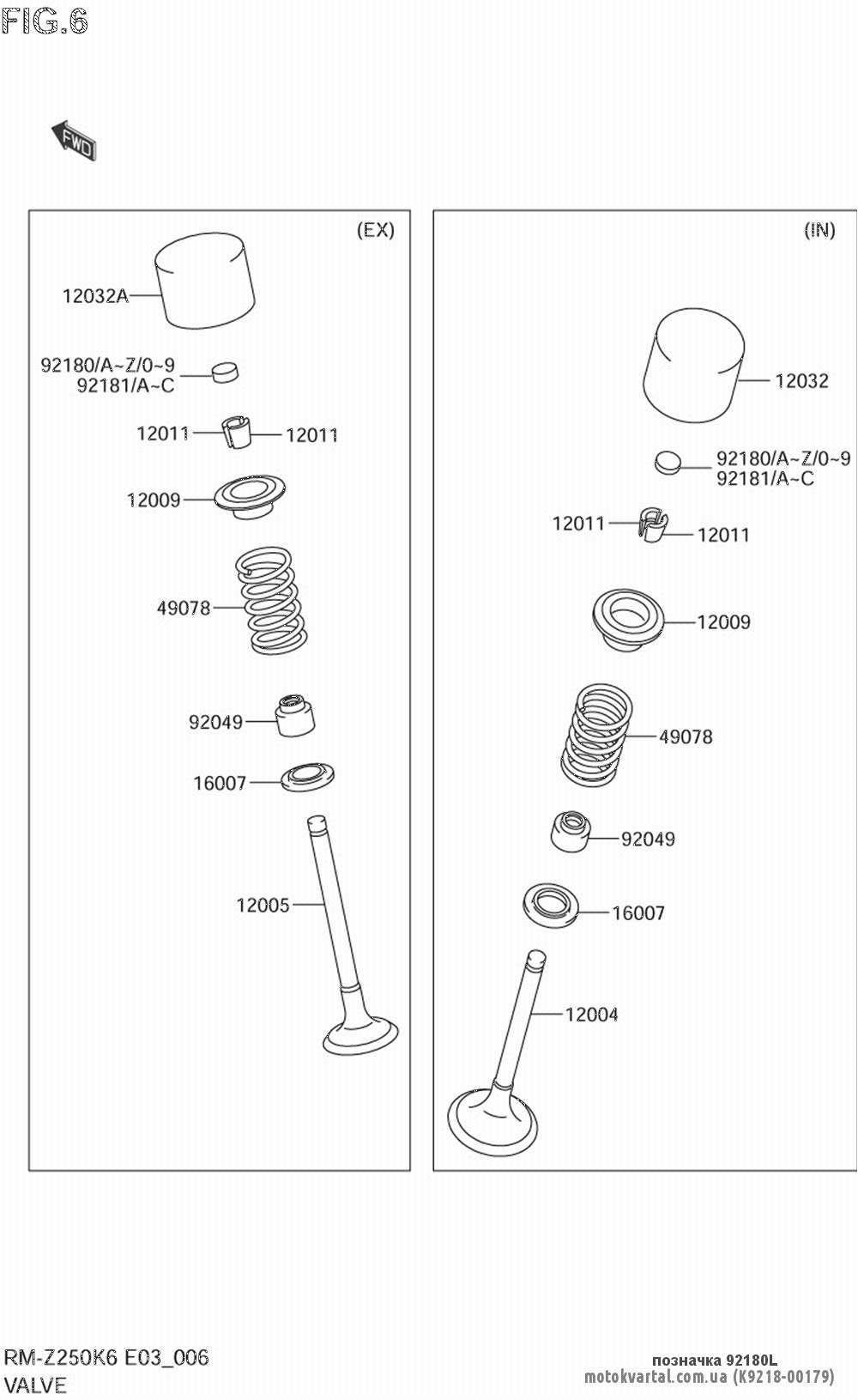 FIG.6

FWD

(EX)

12032A

92180/A~Z/0~9
92181/A~C

12011
12011

12009

49078

92049

16007

12005

(IN)

12032

92180/A~Z/0~9
92181/A~C

12011
12011

12009

49078

92049

16007

12004

RM-Z250K6 E03_006
VALVE

позначка 92180L
motokvartal.com.ua (K9218-00179)