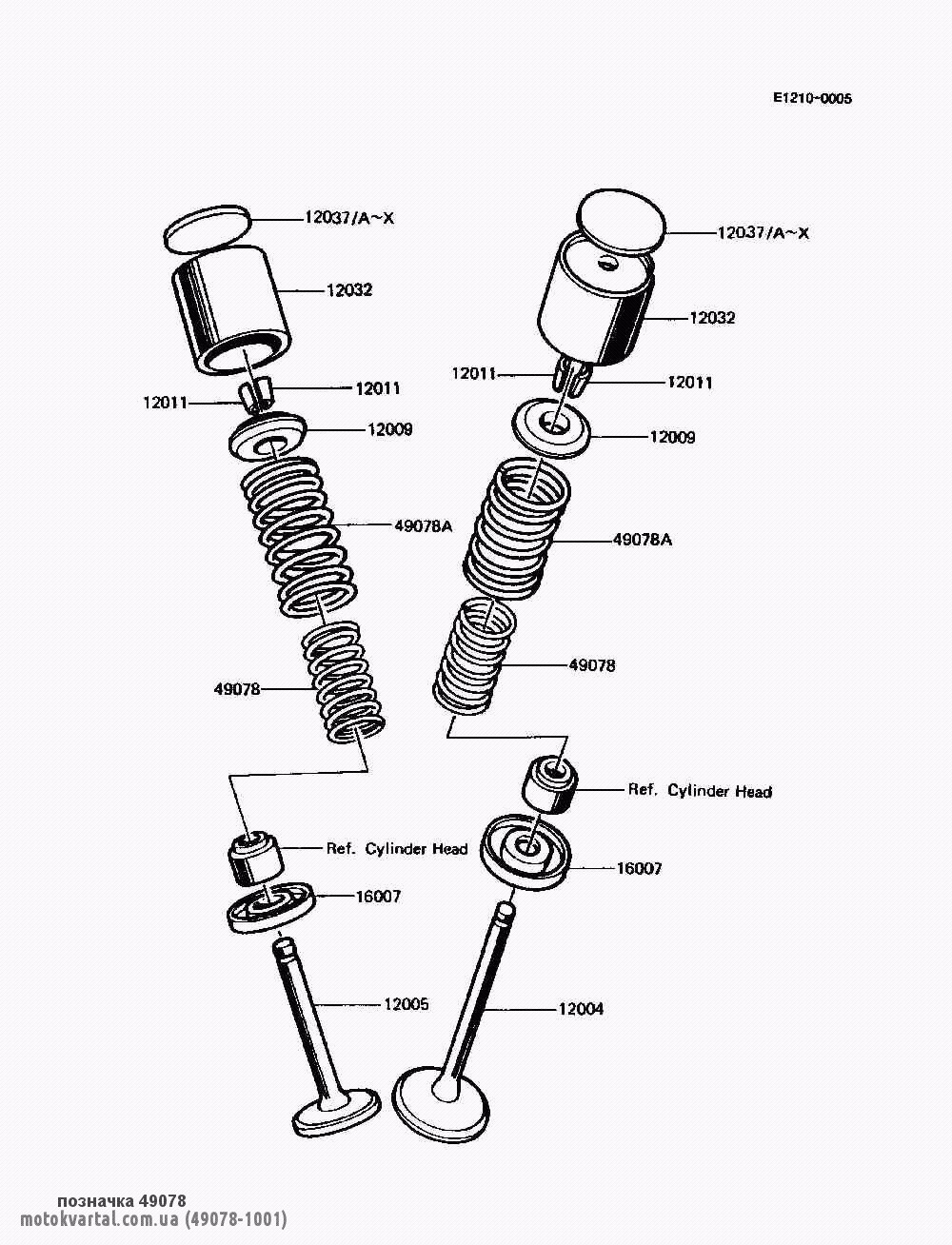 E1210-0005

12037/A~X

12032

12011

12011

12009

49078A

49078

Ref. Cylinder Head

16007

12005

12037/A~X

12032

12011

12011

12009

49078A

49078

Ref. Cylinder Head

16007

12004

позначка 49078
motokvartal.com.ua (49078-1001)