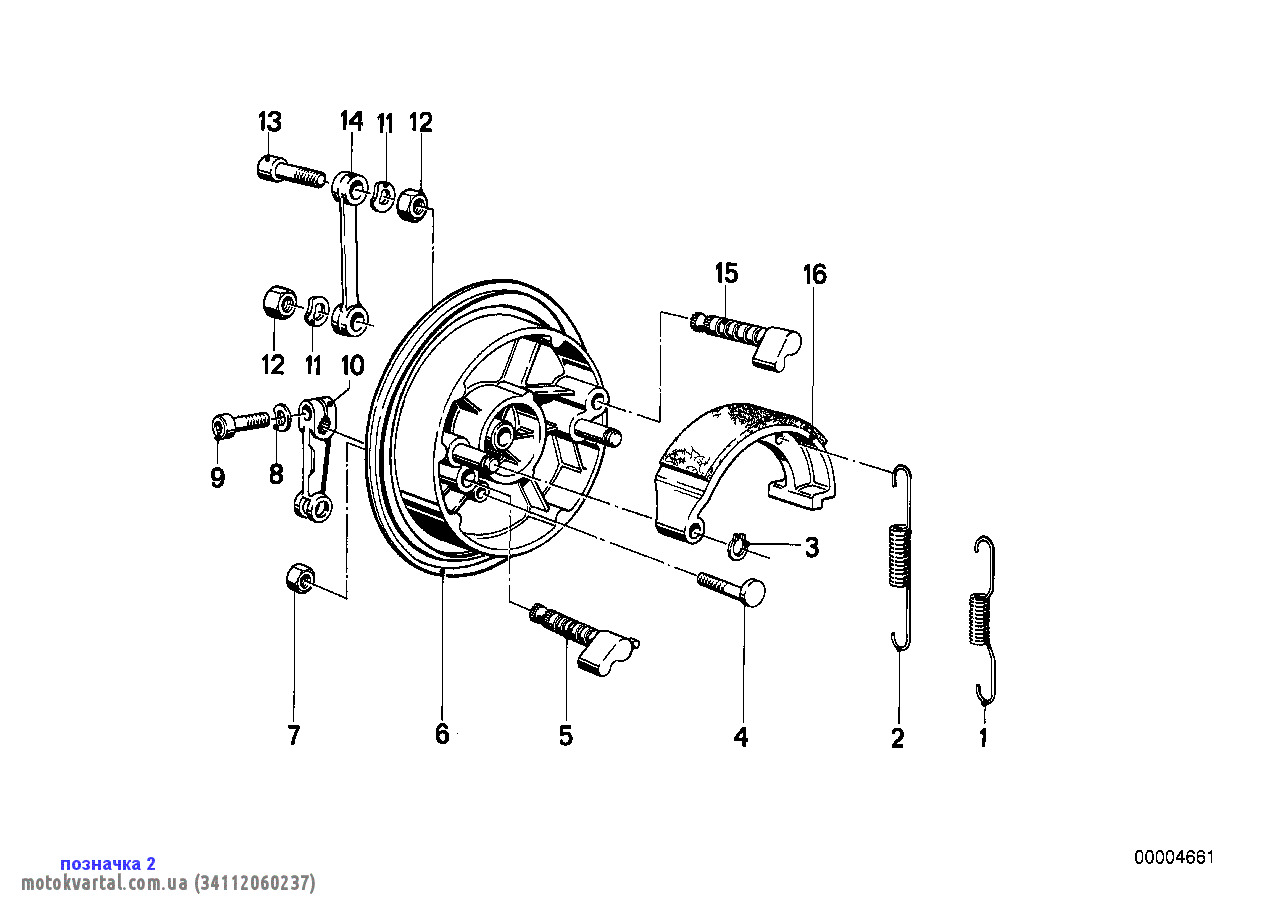 13
14
11
12
15
16
12
11
10
9
8
3
7
6
5
4
2
1
позначка 2
motokvartal.com.ua (34112060237)
00004661