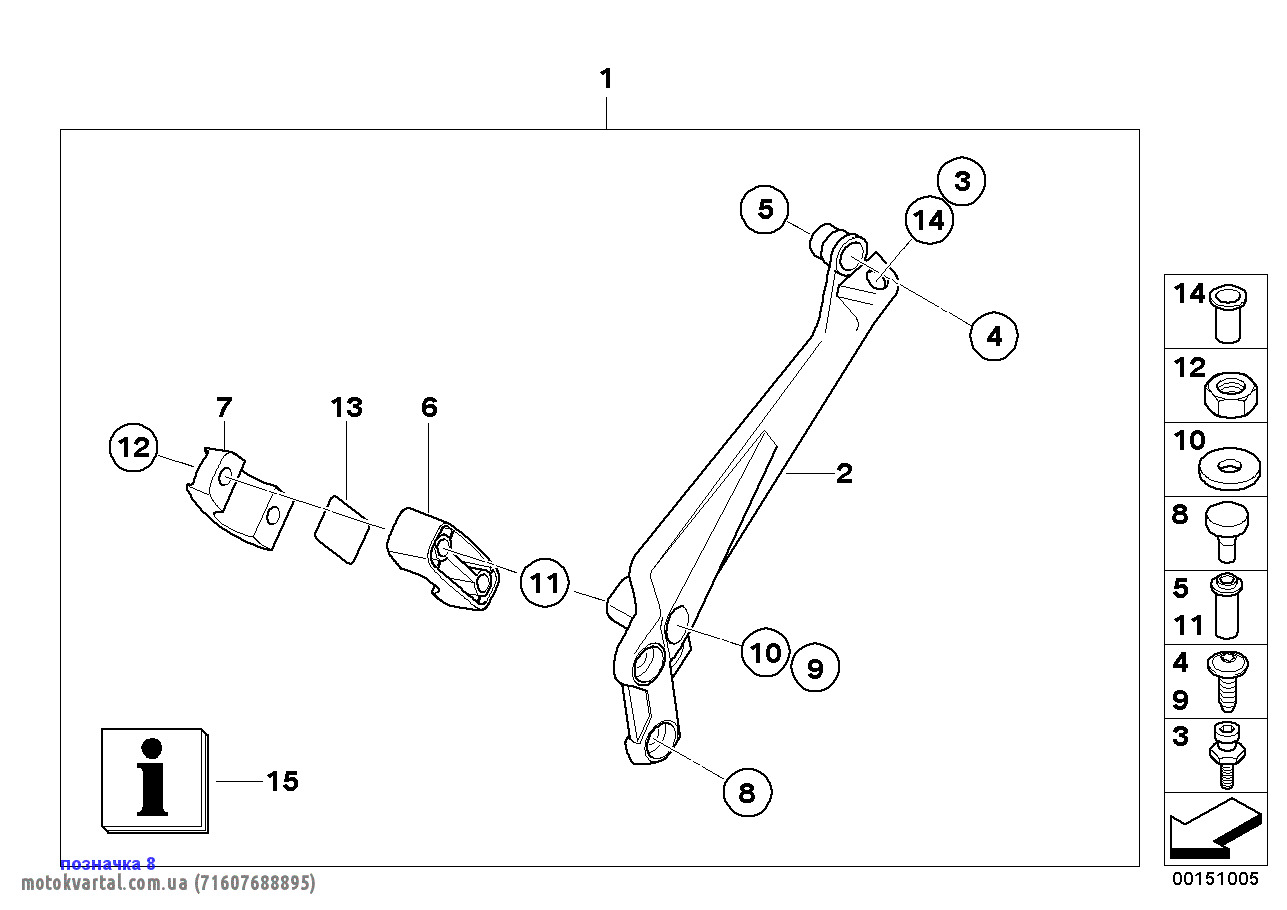 1

3
5
14
4
7
13
6
12
2
11
10
9
8
i
15

14
12
10
8
5
11
4
9
3

позначка 8
motokvartal.com.ua (71607688895)

00151005