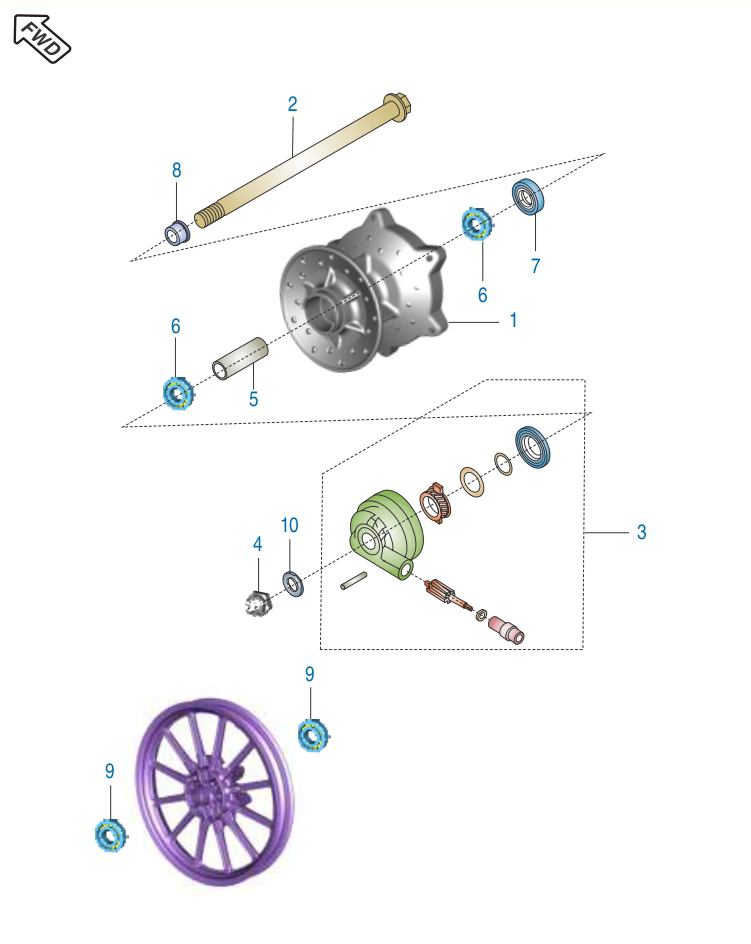 FWD

2

8

7

6

1

6

5

3

10

4

9

9