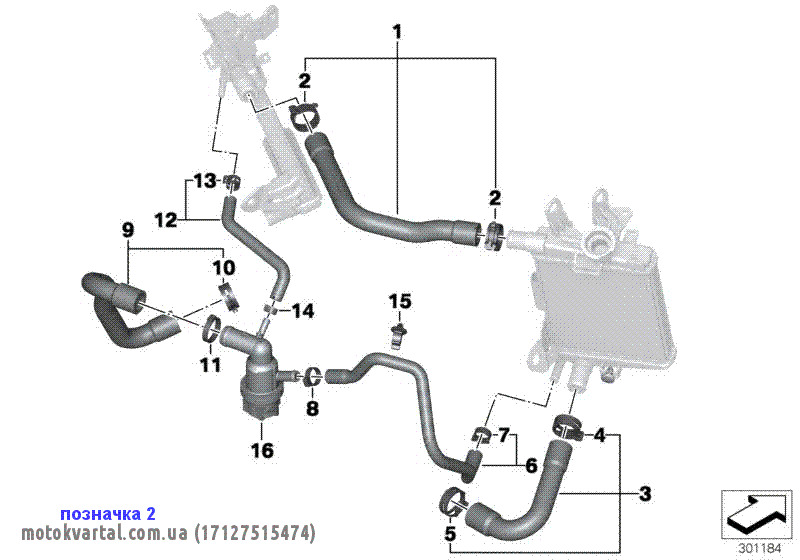 1
2
2
13
12
9
10
14
15
11
8
16
7
6
4
3
5
позначка 2
motokvartal.com.ua (17127515474)
301184