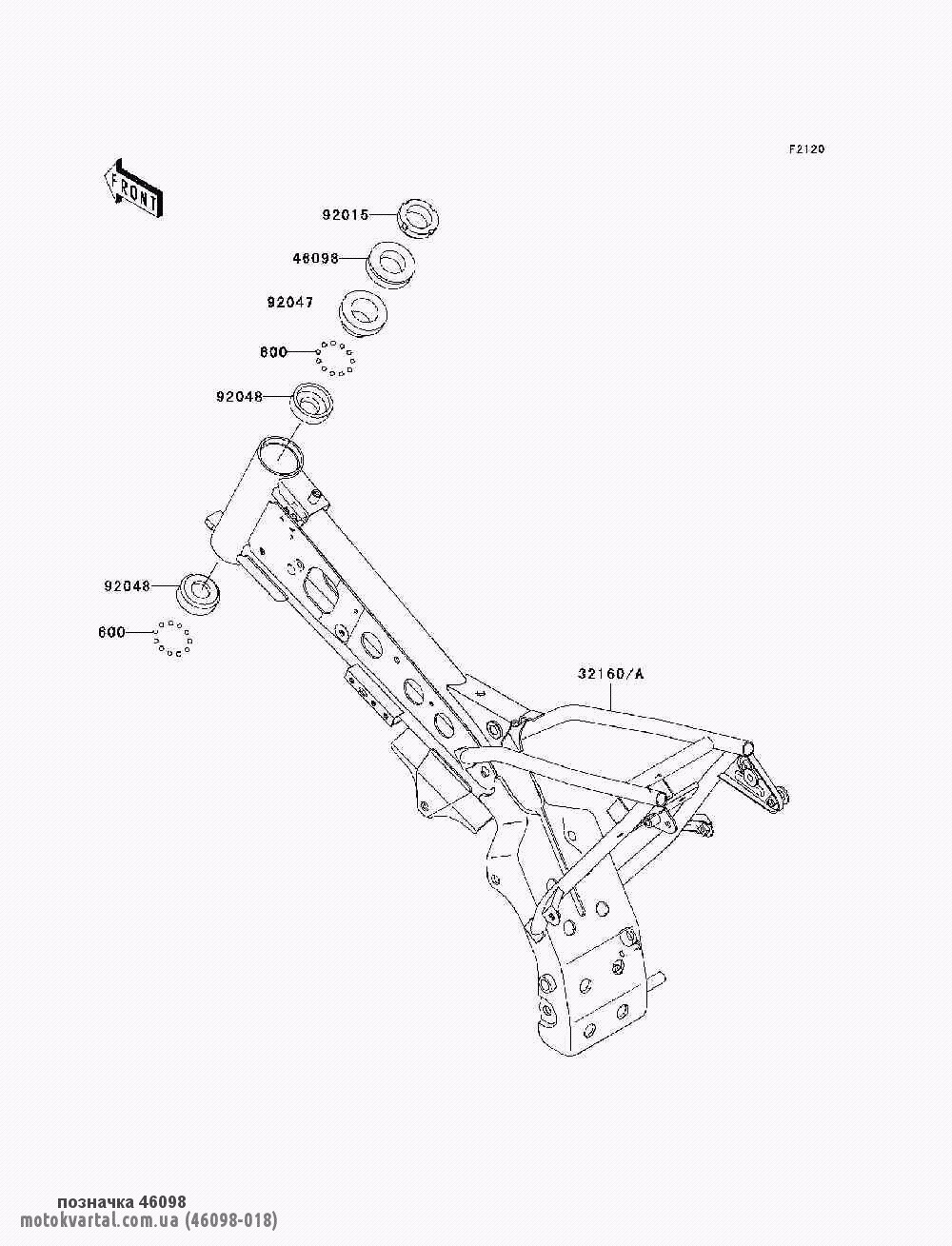 F2120

FRONT

92015

46098

92047

600

92048

92048

600

32160/A

позначка 46098
motokvartal.com.ua (46098-018)