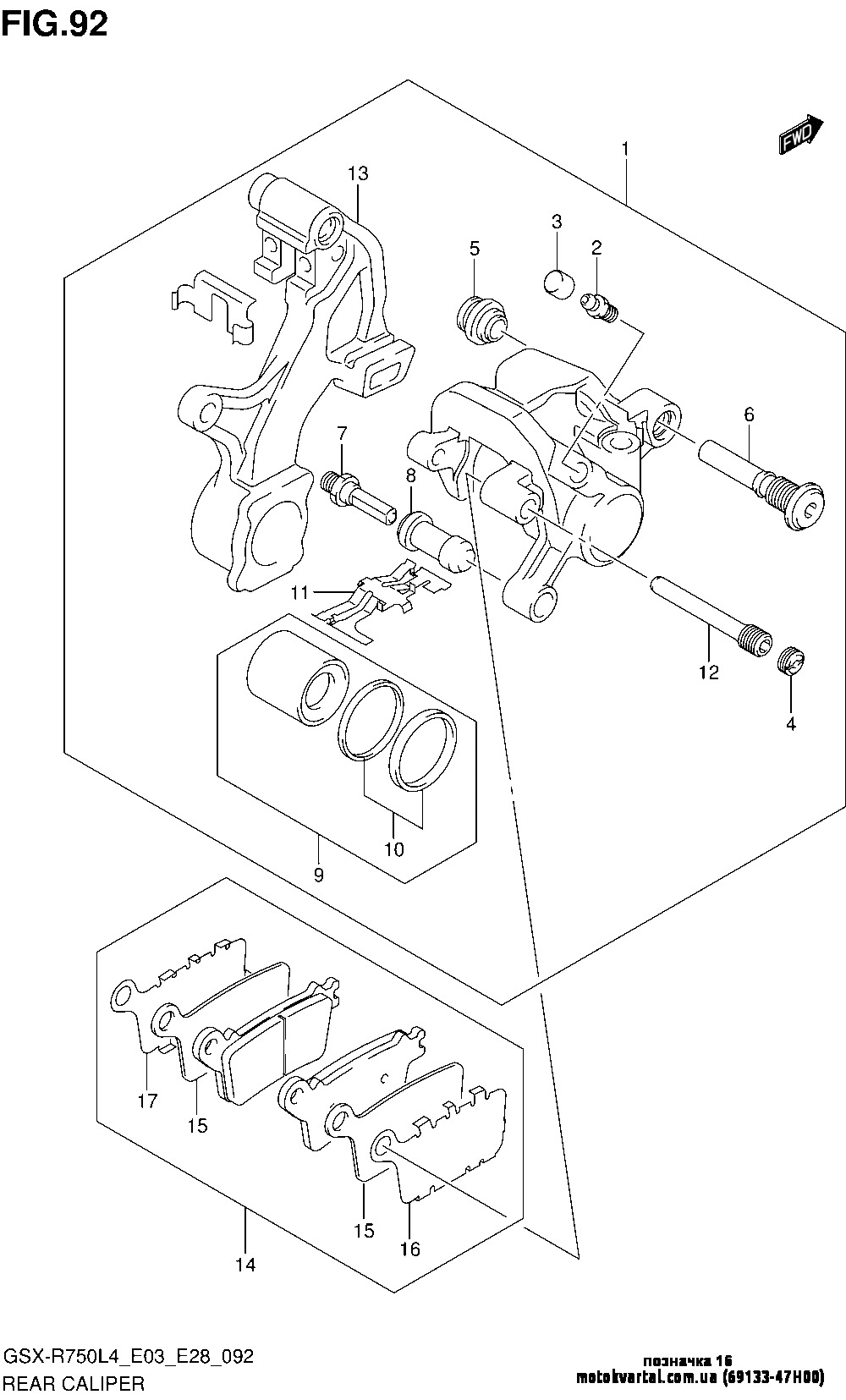 FIG.92

FWD

1
13
3
2
5
6
7
8
11
12
4
10
9
17
15
15
16
14

GSX-R750L4_E03_E28_092
REAR CALIPER

позначка 16
motokvartal.com.ua (69133-47H00)