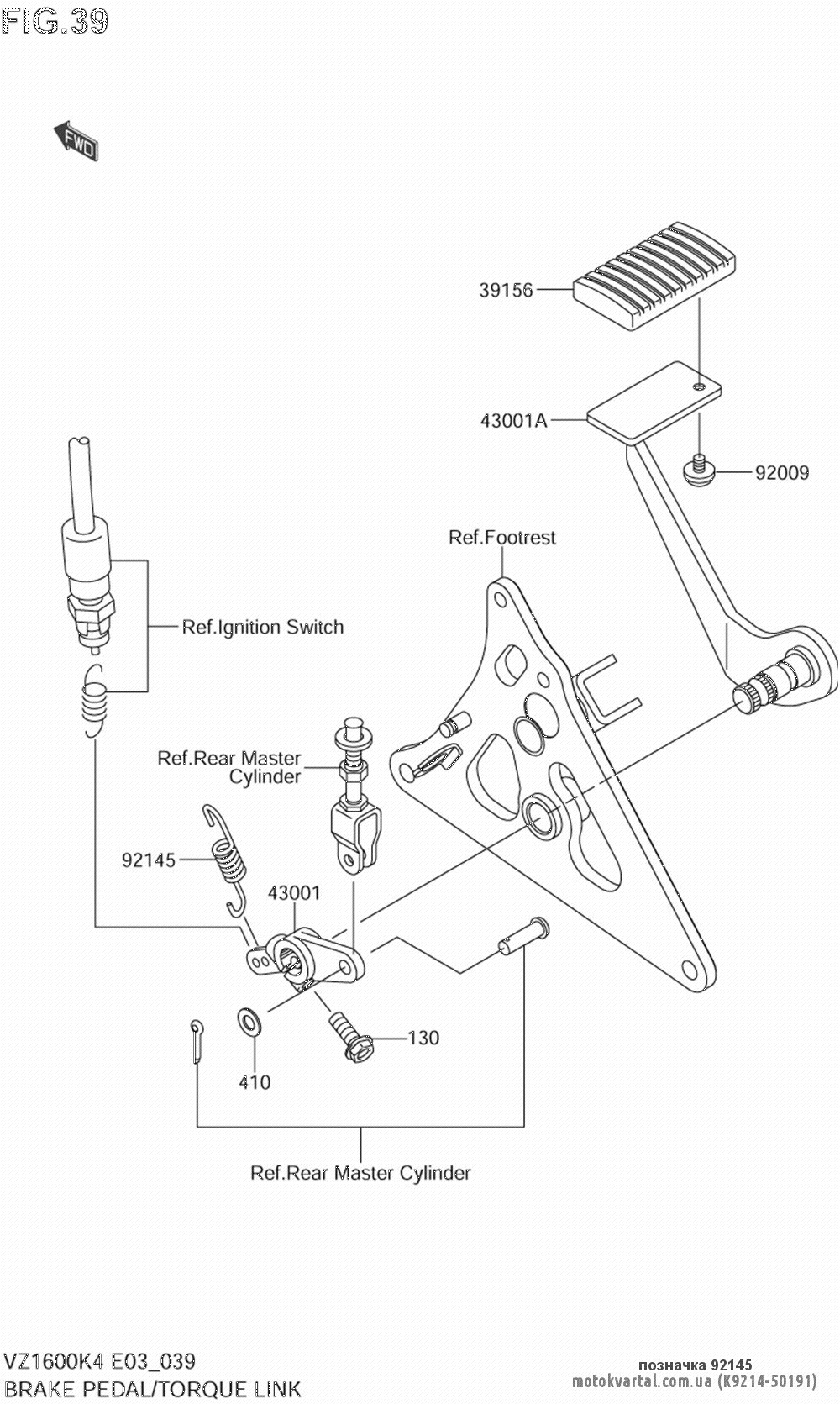 FIG.39

FWD

39156

43001A

92009

Ref.Footrest

Ref.Ignition Switch

Ref.Rear Master Cylinder

92145

43001

130

410

Ref.Rear Master Cylinder

VZ1600K4 E03_039
BRAKE PEDAL/TORQUE LINK

позначка 92145
motokvartal.com.ua (K9214-50191)